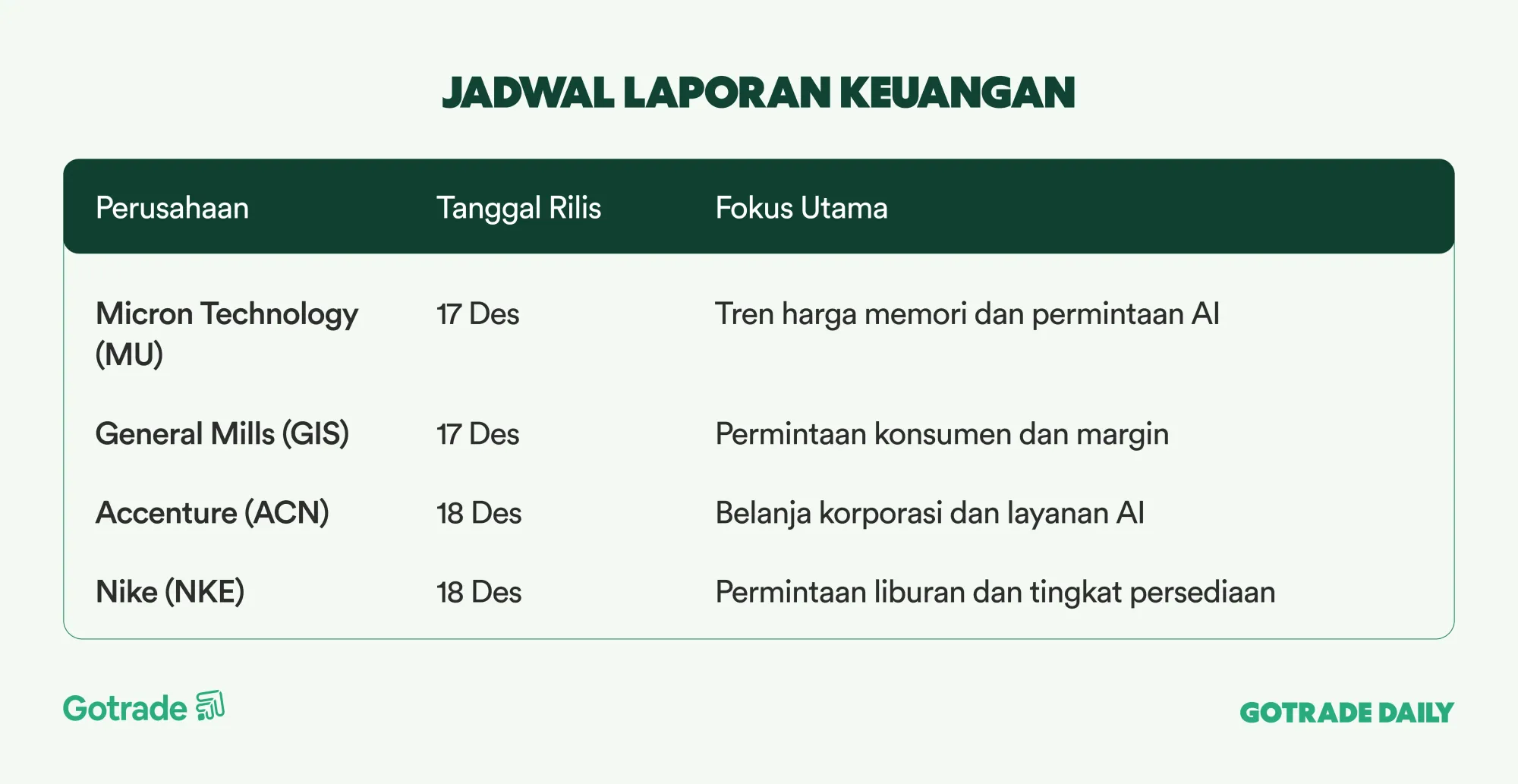 JADWAL LAPORAN KEUANGAN

| Perusahaan | Tanggal Rilis | Fokus Utama |
|---|---|---|
| Micron Technology (MU) | 17 Des | Tren harga memori dan permintaan AI |
| General Mills (GIS) | 17 Des | Permintaan konsumen dan margin |
| Accenture (ACN) | 18 Des | Belanja korporasi dan layanan AI |
| Nike (NKE) | 18 Des | Permintaan liburan dan tingkat persediaan |

Gotrade

GOTRADE DAILY