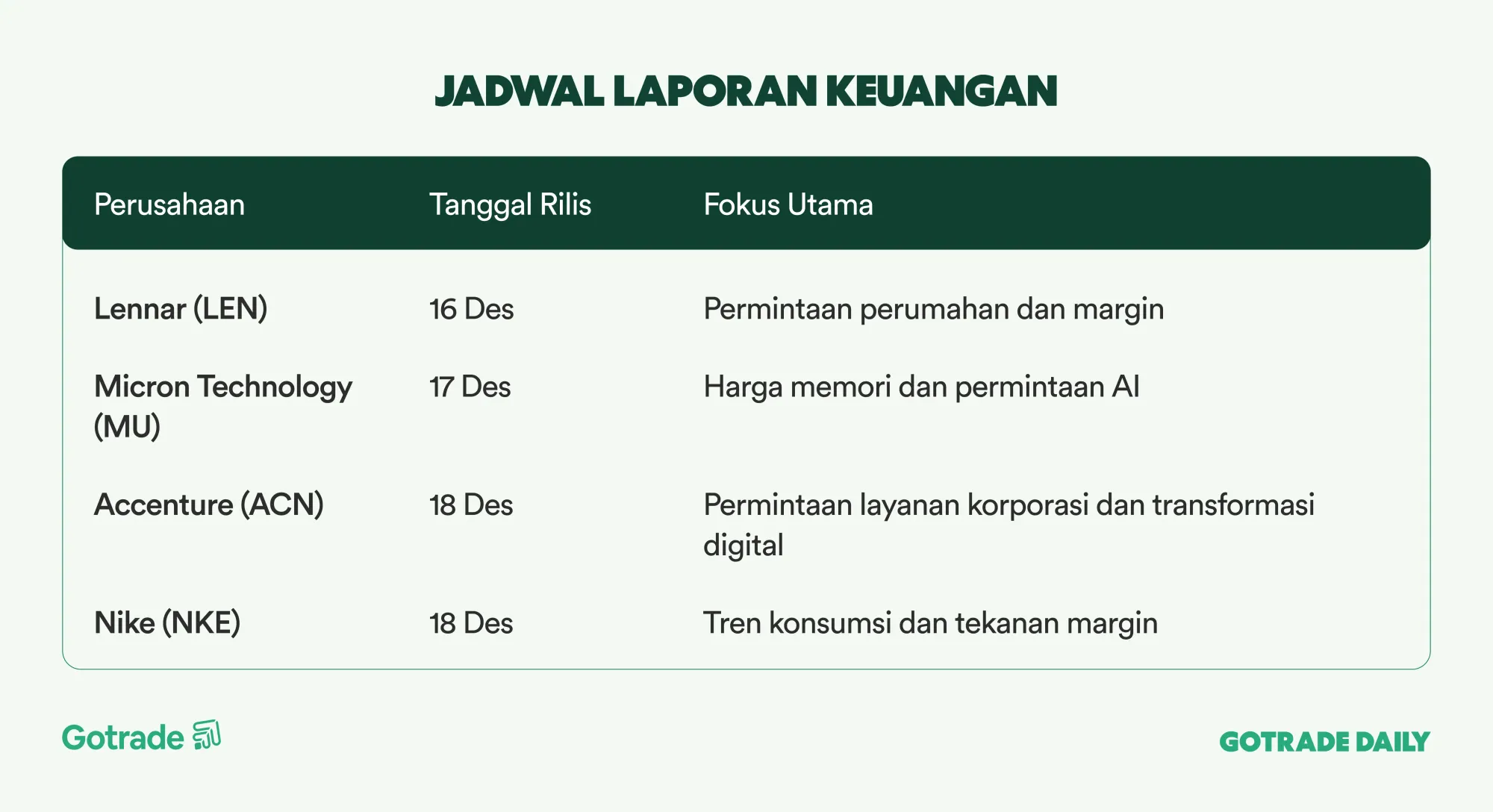 JADWAL LAPORAN KEUANGAN

| Perusahaan | Tanggal Rilis | Fokus Utama |
|---|---|---|
| Lennar (LEN) | 16 Des | Permintaan perumahan dan margin |
| Micron Technology (MU) | 17 Des | Harga memori dan permintaan AI |
| Accenture (ACN) | 18 Des | Permintaan layanan korporasi dan transformasi digital |
| Nike (NKE) | 18 Des | Tren konsumsi dan tekanan margin |

Gotrade

GOTRADE DAILY