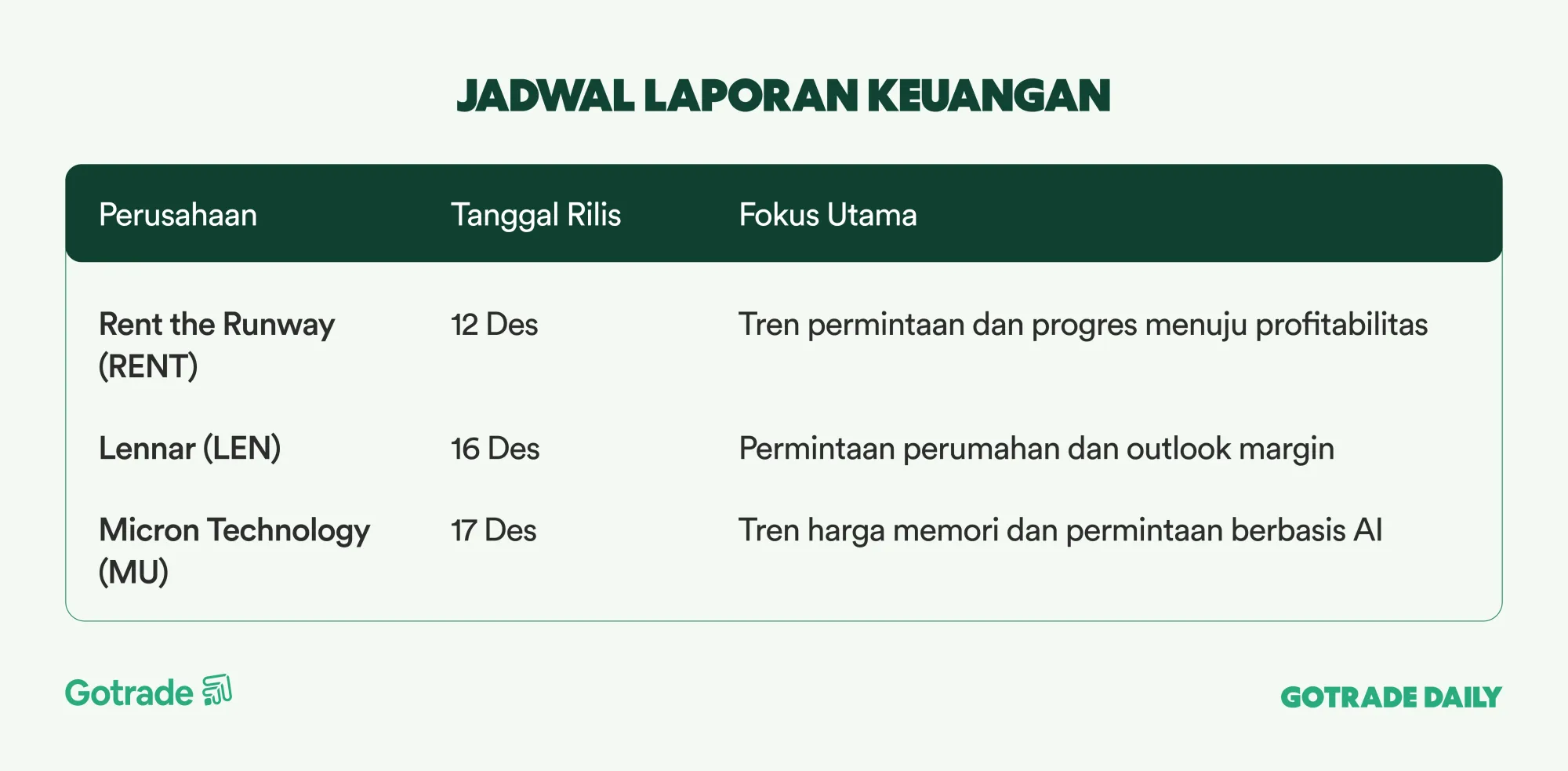 JADWAL LAPORAN KEUANGAN

| Perusahaan | Tanggal Rilis | Fokus Utama |
|---|---|---|
| Rent the Runway (RENT) | 12 Des | Tren permintaan dan progres menuju profitabilitas |
| Lennar (LEN) | 16 Des | Permintaan perumahan dan outlook margin |
| Micron Technology (MU) | 17 Des | Tren harga memori dan permintaan berbasis AI |

Gotrade

GOTRADE DAILY