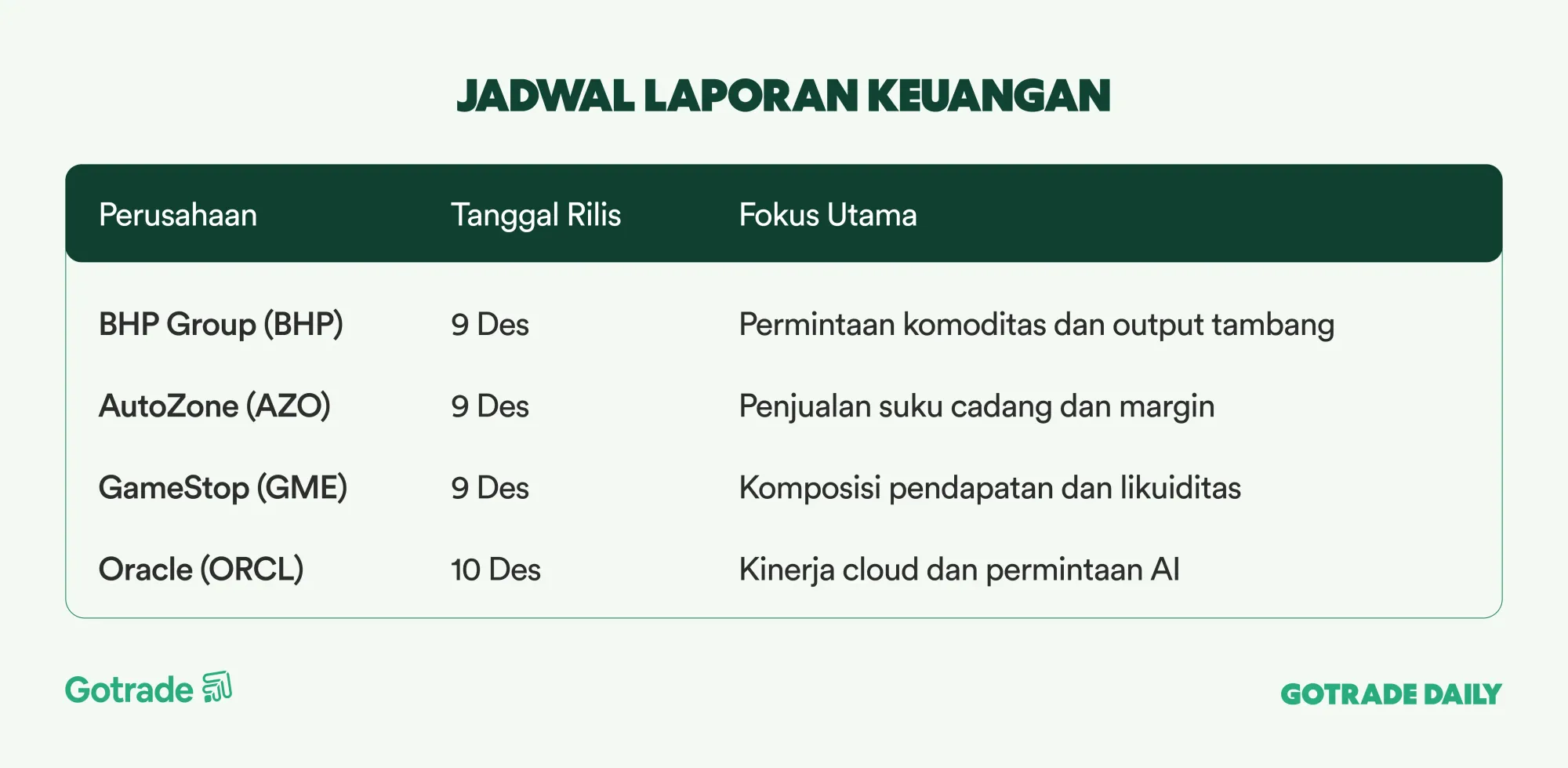 JADWAL LAPORAN KEUANGAN

| Perusahaan | Tanggal Rilis | Fokus Utama |
|---|---|---|
| BHP Group (BHP) | 9 Des | Permintaan komoditas dan output tambang |
| AutoZone (AZO) | 9 Des | Penjualan suku cadang dan margin |
| GameStop (GME) | 9 Des | Komposisi pendapatan dan likuiditas |
| Oracle (ORCL) | 10 Des | Kinerja cloud dan permintaan AI |

Gotrade

GOTRADE DAILY