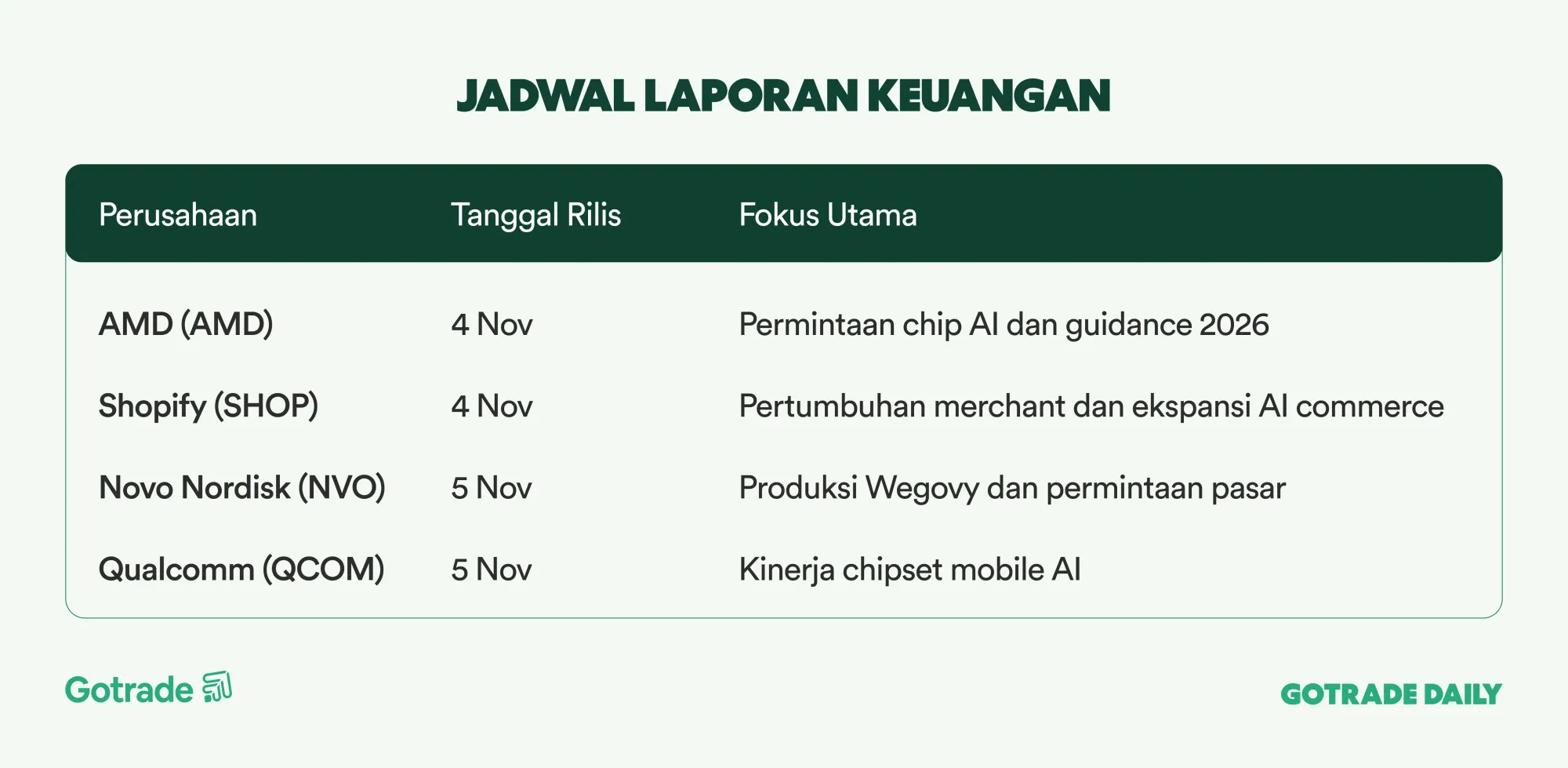 JADWAL LAPORAN KEUANGAN

| Perusahaan | Tanggal Rilis | Fokus Utama |
|---|---|---|
| AMD (AMD) | 4 Nov | Permintaan chip AI dan guidance 2026 |
| Shopify (SHOP) | 4 Nov | Pertumbuhan merchant dan ekspansi AI commerce |
| Novo Nordisk (NVO) | 5 Nov | Produksi Wegovy dan permintaan pasar |
| Qualcomm (QCOM) | 5 Nov | Kinerja chipset mobile AI |

Gotrade

GOTRADE DAILY