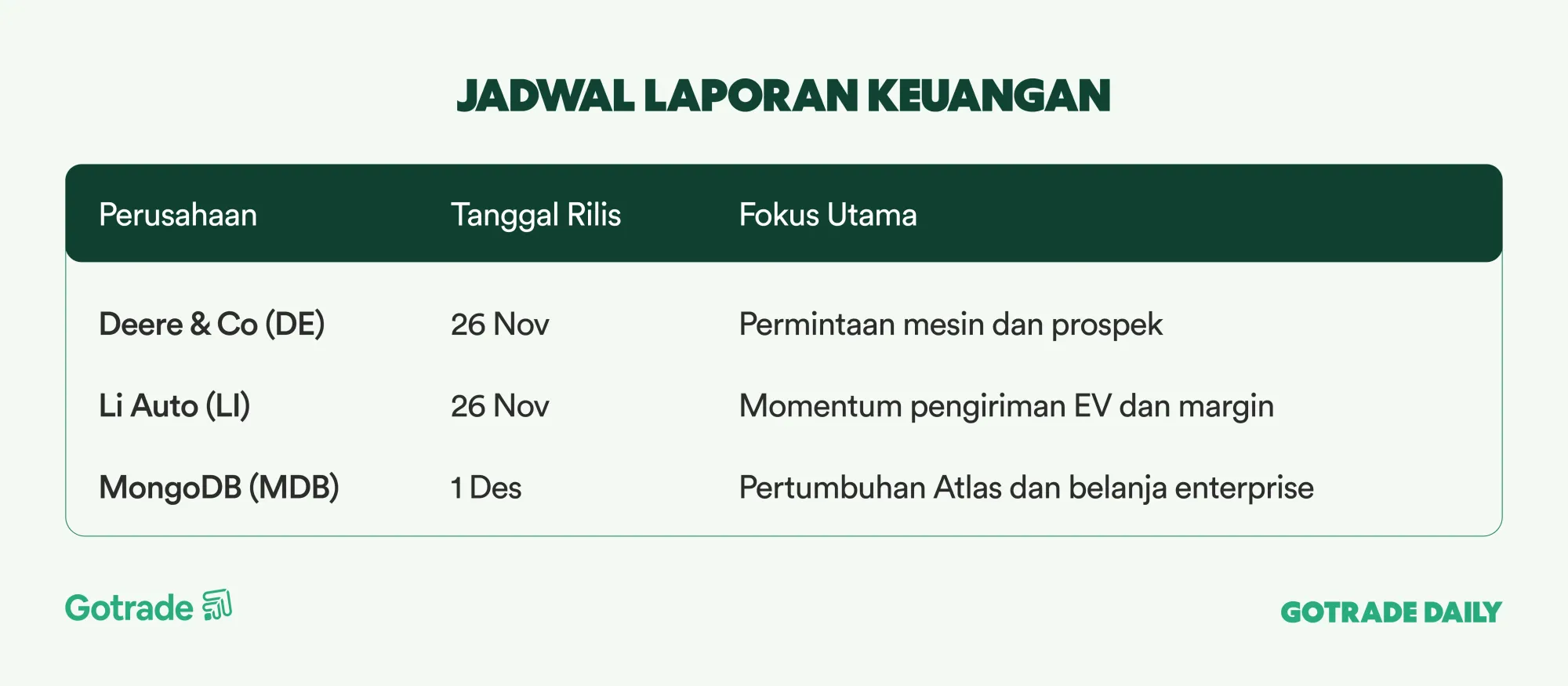 JADWAL LAPORAN KEUANGAN

| Perusahaan | Tanggal Rilis | Fokus Utama |
|---|---|---|
| Deere & Co (DE) | 26 Nov | Permintaan mesin dan prospek |
| Li Auto (LI) | 26 Nov | Momentum pengiriman EV dan margin |
| MongoDB (MDB) | 1 Des | Pertumbuhan Atlas dan belanja enterprise |

Gotrade

GOTRADE DAILY