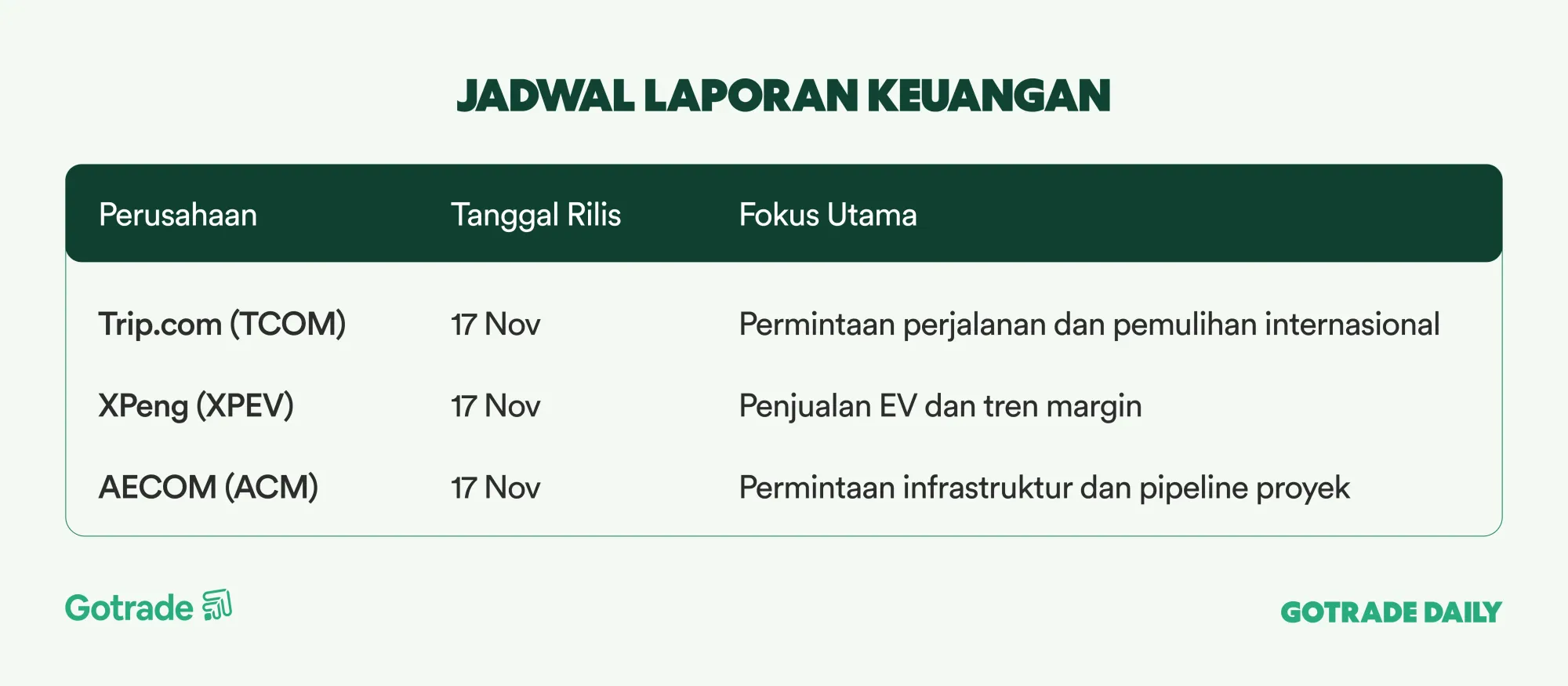 JADWAL LAPORAN KEUANGAN

| Perusahaan | Tanggal Rilis | Fokus Utama |
|---|---|---|
| Trip.com (TCOM) | 17 Nov | Permintaan perjalanan dan pemulihan internasional |
| XPeng (XPEV) | 17 Nov | Penjualan EV dan tren margin |
| AECOM (ACM) | 17 Nov | Permintaan infrastruktur dan pipeline proyek |

Gotrade

GOTRADE DAILY