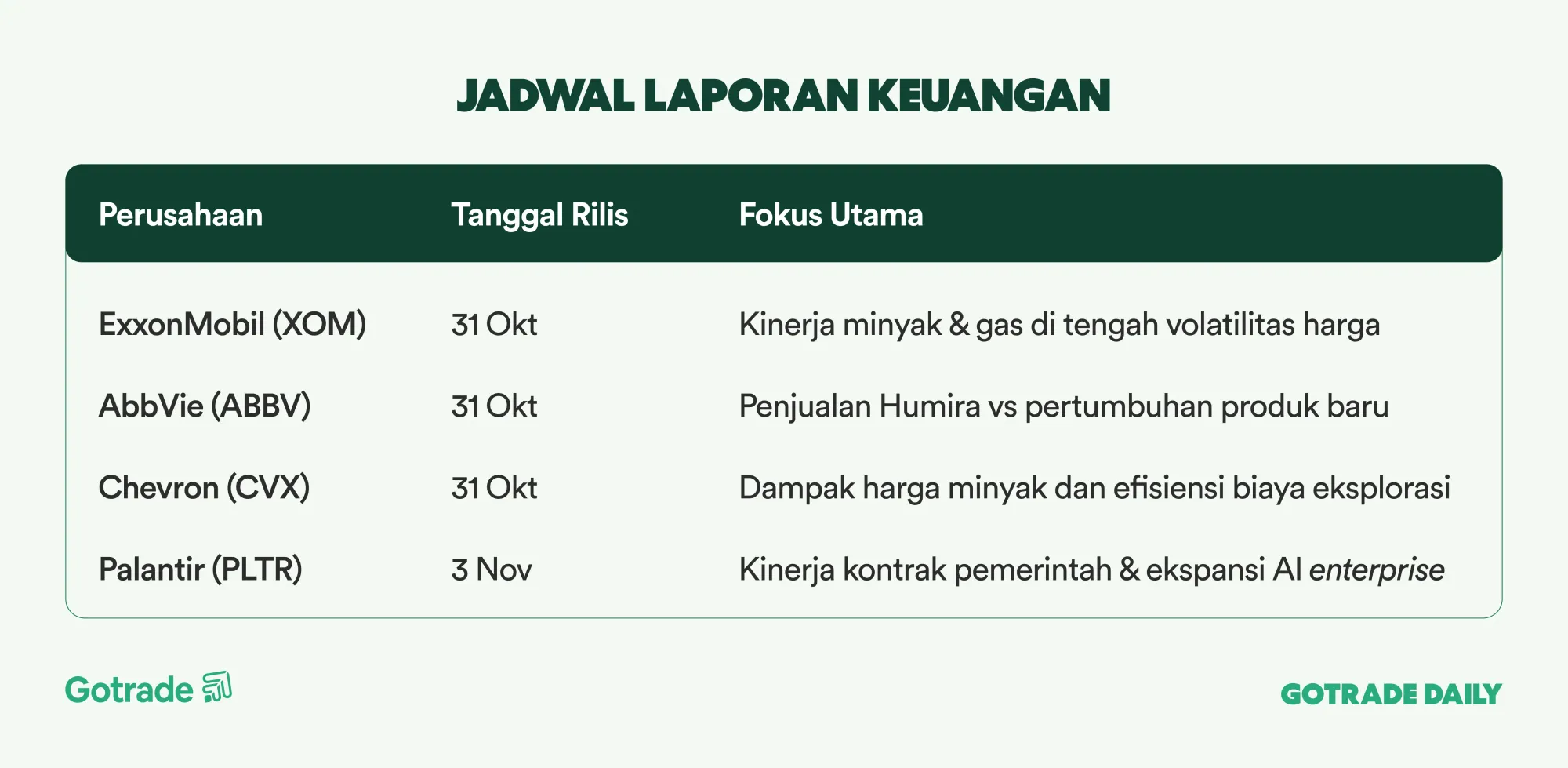 JADWAL LAPORAN KEUANGAN

| Perusahaan | Tanggal Rilis | Fokus Utama |
|---|---|---|
| ExxonMobil (XOM) | 31 Okt | Kinerja minyak & gas di tengah volatilitas harga |
| AbbVie (ABBV) | 31 Okt | Penjualan Humira vs pertumbuhan produk baru |
| Chevron (CVX) | 31 Okt | Dampak harga minyak dan efisiensi biaya eksplorasi |
| Palantir (PLTR) | 3 Nov | Kinerja kontrak pemerintah & ekspansi AI enterprise |

Gotrade

GOTRADE DAILY