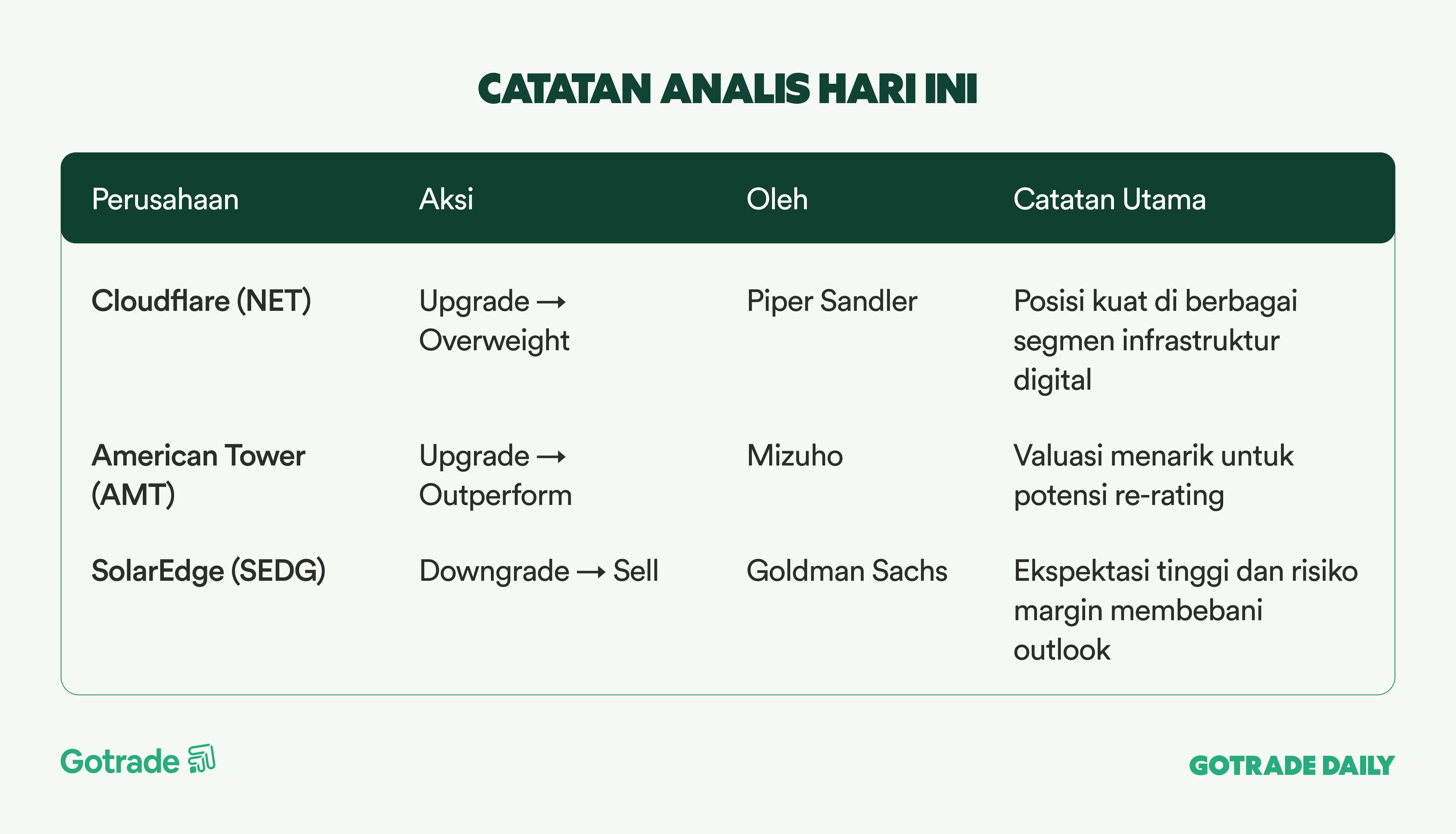 CATATAN ANALIS HARI INI

| Perusahaan | Aksi | Oleh | Catatan Utama |
|---|---|---|---|
| Cloudflare (NET) | Upgrade → Overweight | Piper Sandler | Posisi kuat di berbagai segmen infrastruktur digital |
| American Tower (AMT) | Upgrade → Outperform | Mizuho | Valuasi menarik untuk potensi re-rating |
| SolarEdge (SEDG) | Downgrade → Sell | Goldman Sachs | Ekspektasi tinggi dan risiko margin membebani outlook |

Gotrade

GOTRADE DAILY