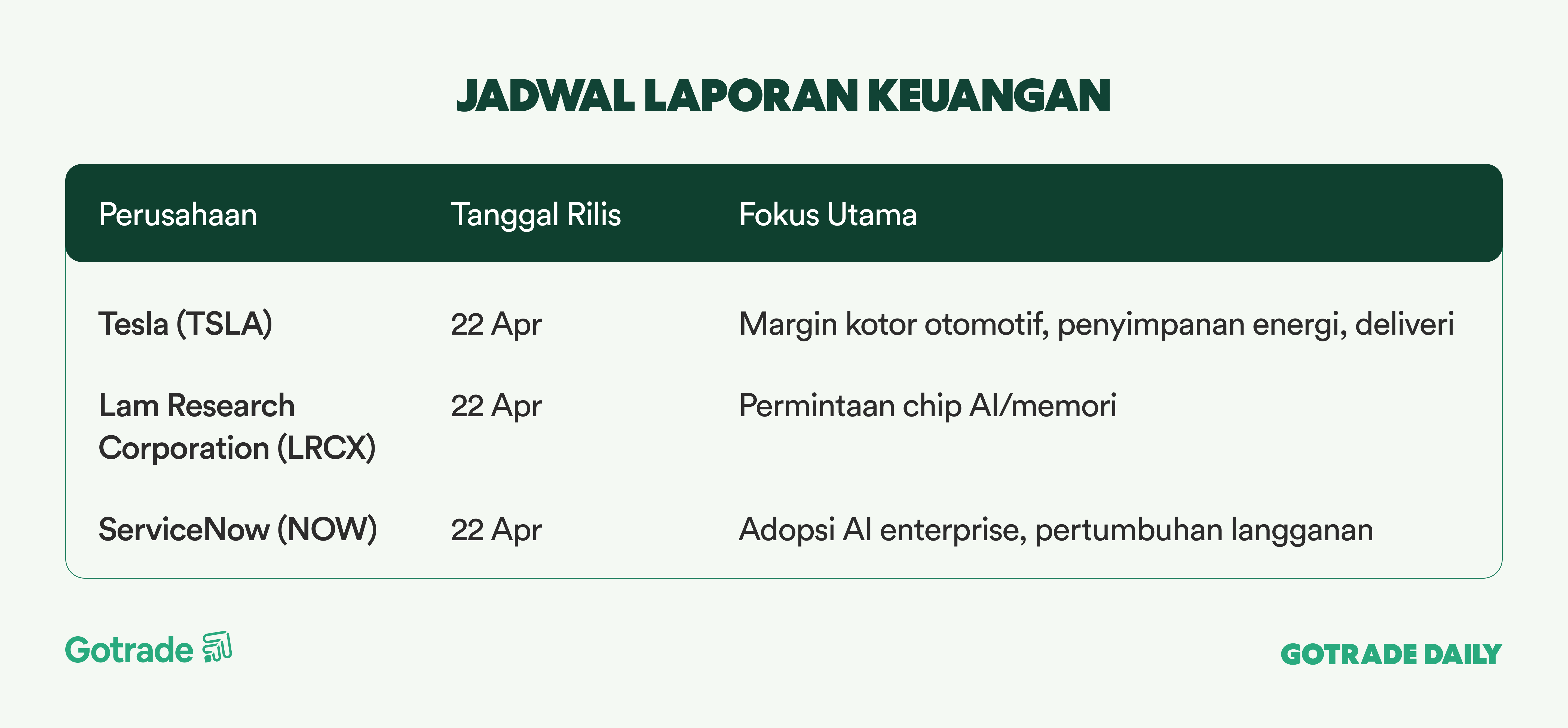 JADWAL LAPORAN KEUANGAN

| Perusahaan | Tanggal Rilis | Fokus Utama |
|---|---|---|
| Tesla (TSLA) | 22 Apr | Margin kotor otomotif, penyimpanan energi, deliveri |
| Lam Research Corporation (LRCX) | 22 Apr | Permintaan chip AI/memori |
| ServiceNow (NOW) | 22 Apr | Adopsi AI enterprise, pertumbuhan langganan |

Gotrade

GOTRADE DAILY