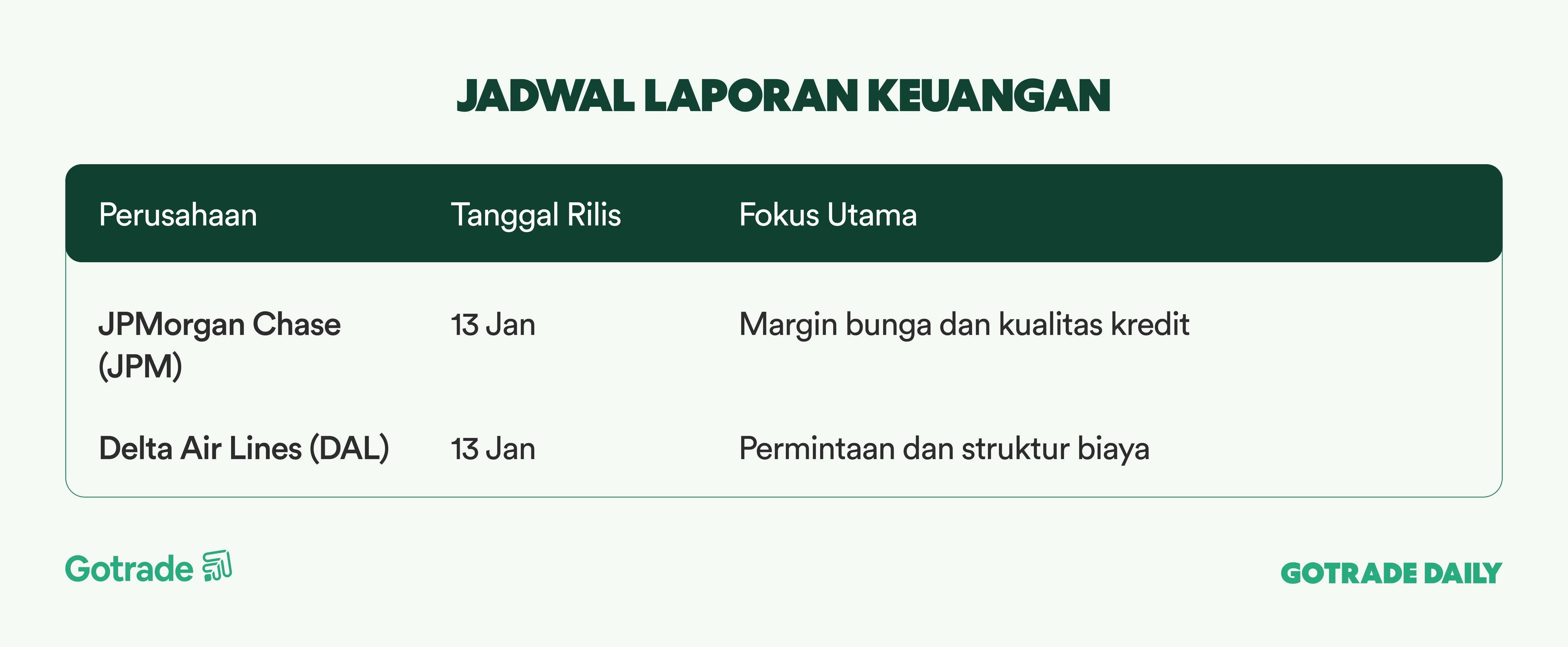 JADWAL LAPORAN KEUANGAN

| Perusahaan | Tanggal Rilis | Fokus Utama |
|---|---|---|
| JPMorgan Chase (JPM) | 13 Jan | Margin bunga dan kualitas kredit |
| Delta Air Lines (DAL) | 13 Jan | Permintaan dan struktur biaya |

Gotrade

GOTRADE DAILY