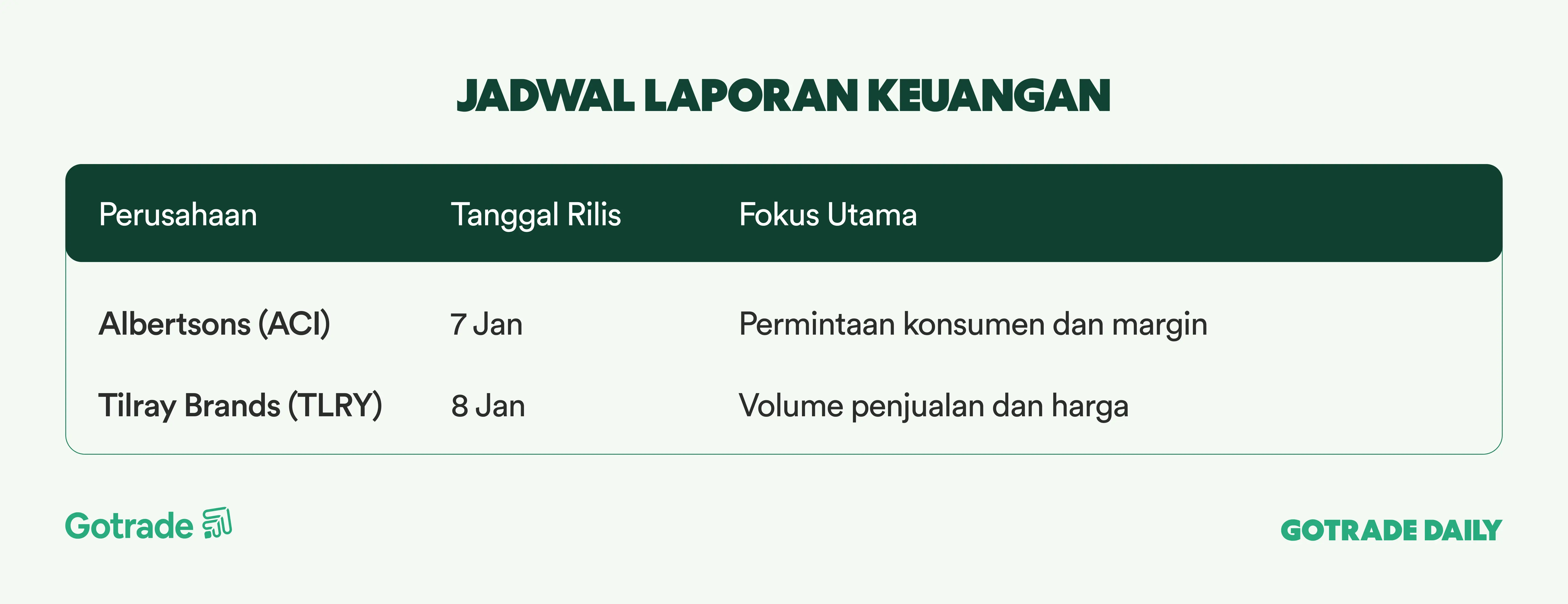 JADWAL LAPORAN KEUANGAN

| Perusahaan | Tanggal Rilis | Fokus Utama |
|---|---|---|
| Albertsons (ACI) | 7 Jan | Permintaan konsumen dan margin |
| Tilray Brands (TLRY) | 8 Jan | Volume penjualan dan harga |

Gotrade

GOTRADE DAILY