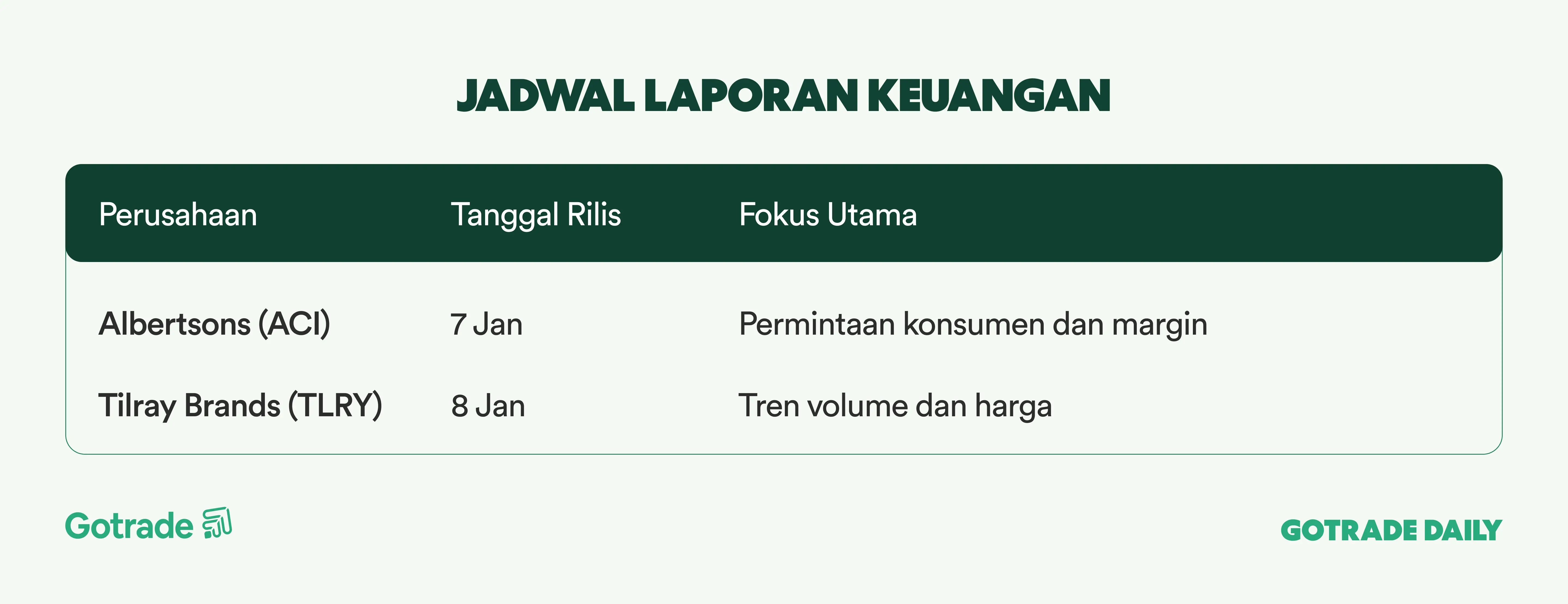 JADWAL LAPORAN KEUANGAN

| Perusahaan | Tanggal Rilis | Fokus Utama |
|---|---|---|
| Albertsons (ACI) | 7 Jan | Permintaan konsumen dan margin |
| Tilray Brands (TLRY) | 8 Jan | Tren volume dan harga |

Gotrade

GOTRADE DAILY