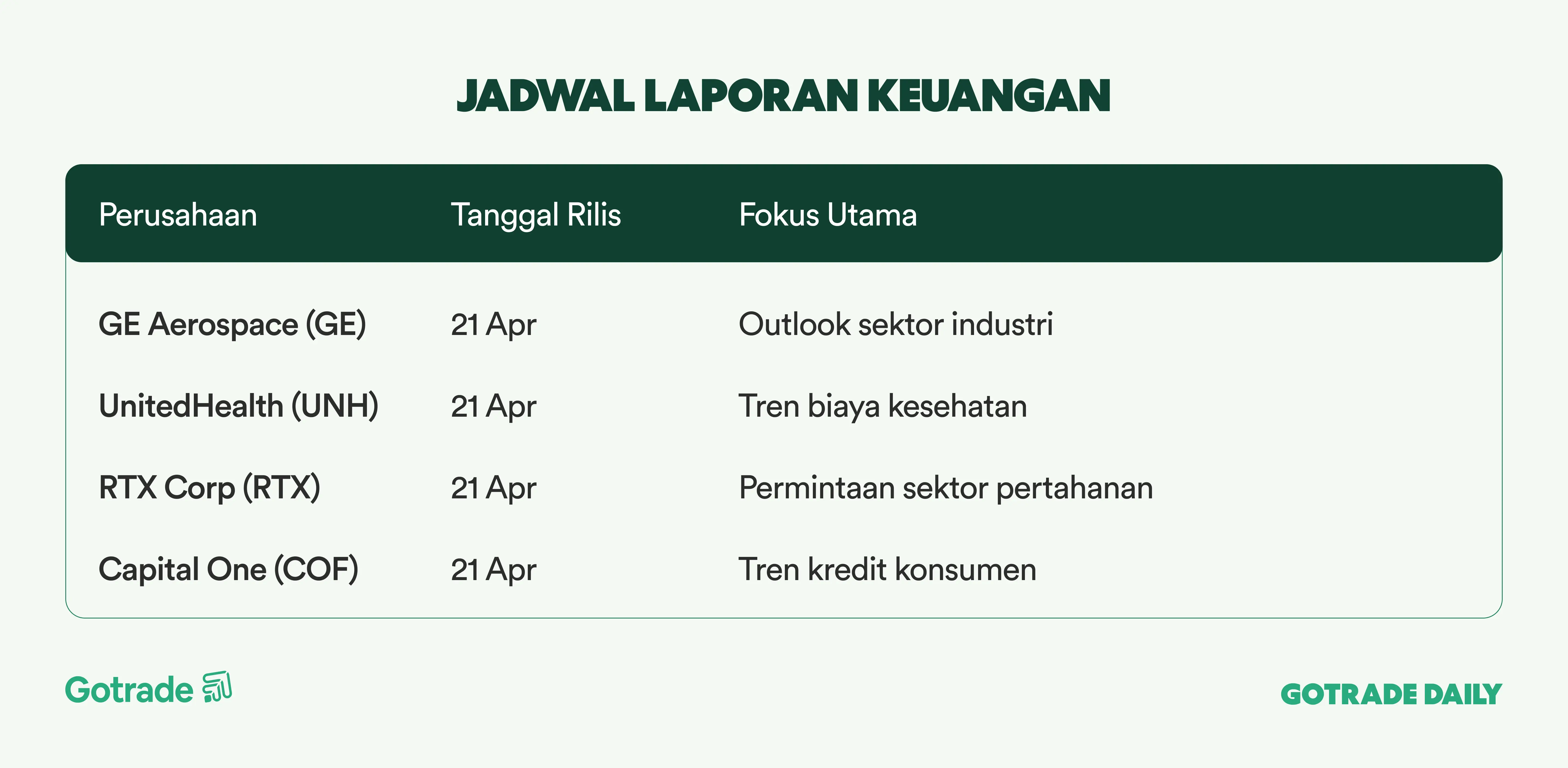 JADWAL LAPORAN KEUANGAN

| Perusahaan | Tanggal Rilis | Fokus Utama |
|---|---|---|
| GE Aerospace (GE) | 21 Apr | Outlook sektor industri |
| UnitedHealth (UNH) | 21 Apr | Tren biaya kesehatan |
| RTX Corp (RTX) | 21 Apr | Permintaan sektor pertahanan |
| Capital One (COF) | 21 Apr | Tren kredit konsumen |

Gotrade

GOTRADE DAILY