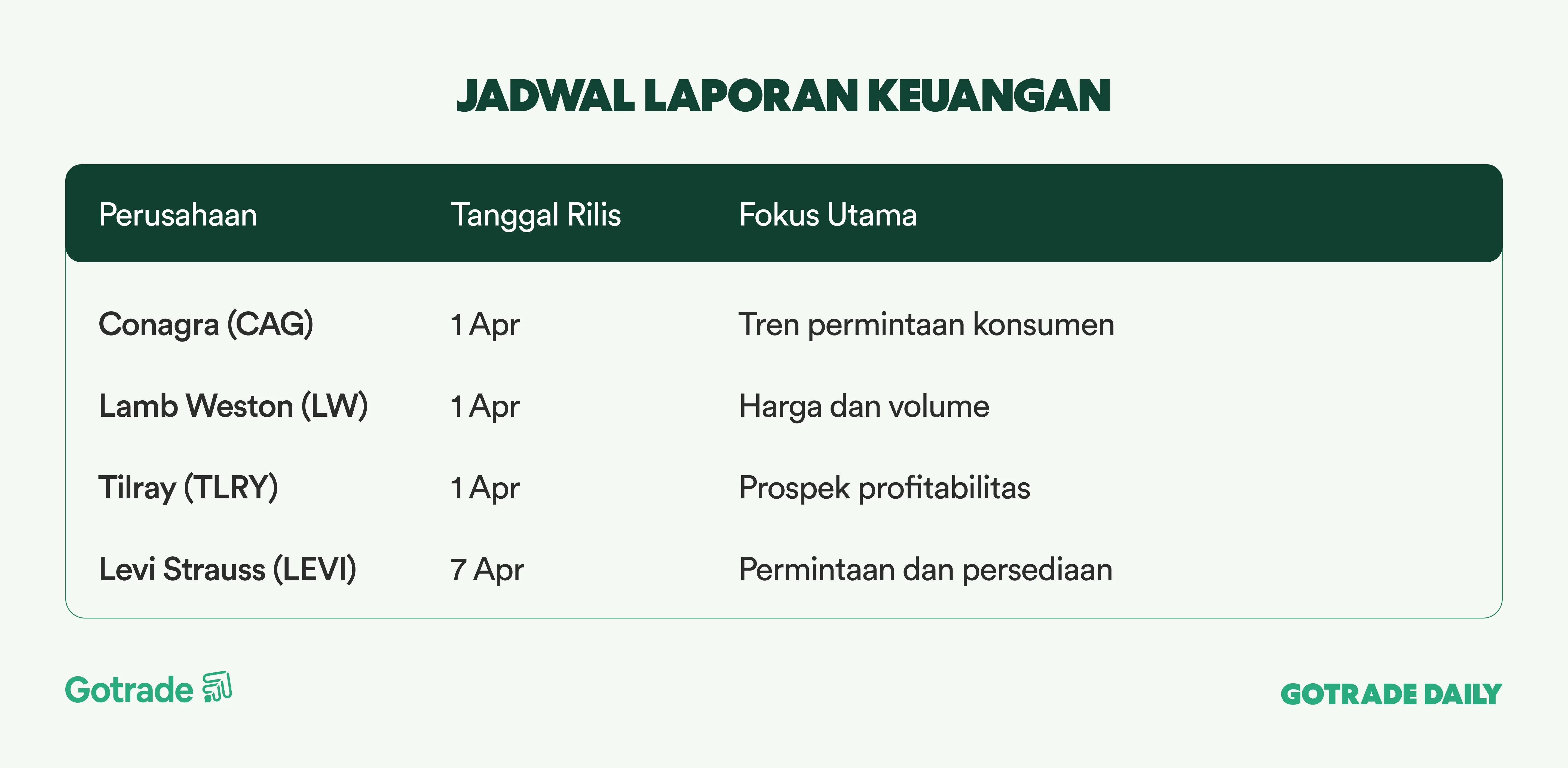 JADWAL LAPORAN KEUANGAN

| Perusahaan | Tanggal Rilis | Fokus Utama |
|---|---|---|
| Conagra (CAG) | 1 Apr | Tren permintaan konsumen |
| Lamb Weston (LW) | 1 Apr | Harga dan volume |
| Tilray (TLRY) | 1 Apr | Prospek profitabilitas |
| Levi Strauss (LEVI) | 7 Apr | Permintaan dan persediaan |

Gotrade

GOTRADE DAILY