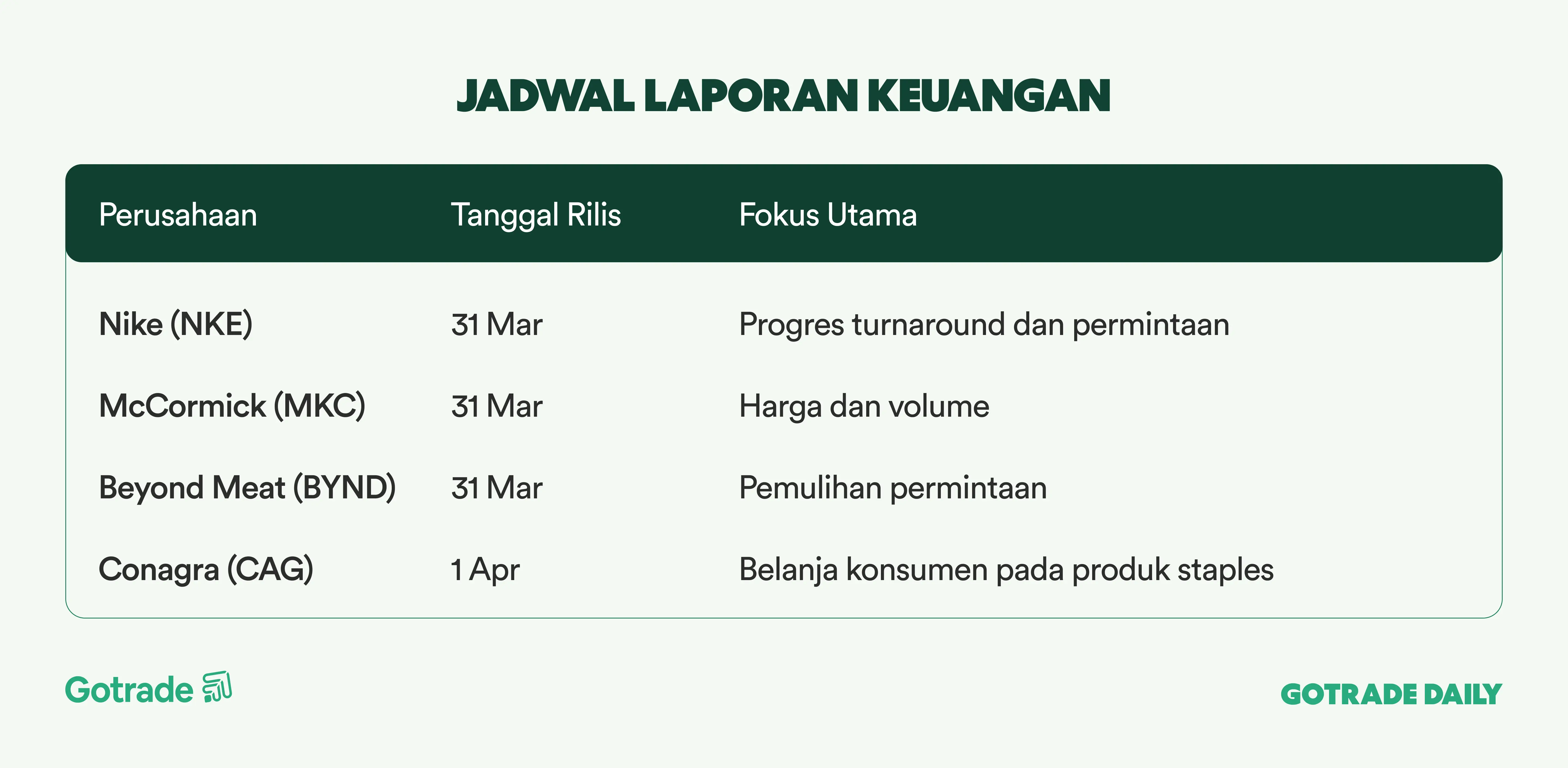 JADWAL LAPORAN KEUANGAN

| Perusahaan | Tanggal Rilis | Fokus Utama |
|---|---|---|
| Nike (NKE) | 31 Mar | Progres turnaround dan permintaan |
| McCormick (MKC) | 31 Mar | Harga dan volume |
| Beyond Meat (BYND) | 31 Mar | Pemulihan permintaan |
| Conagra (CAG) | 1 Apr | Belanja konsumen pada produk staples |

Gotrade

GOTRADE DAILY