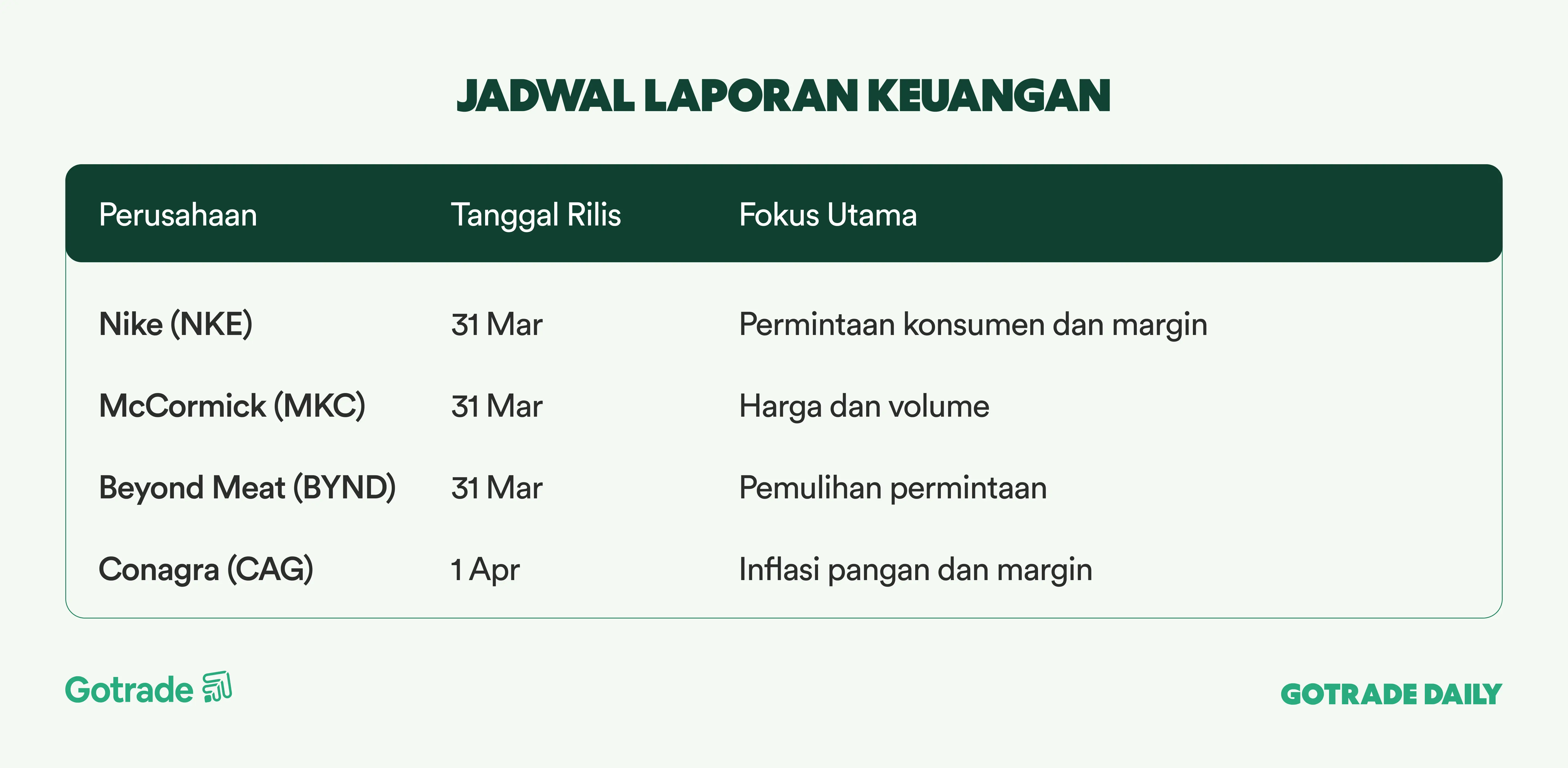 JADWAL LAPORAN KEUANGAN

| Perusahaan | Tanggal Rilis | Fokus Utama |
|---|---|---|
| Nike (NKE) | 31 Mar | Permintaan konsumen dan margin |
| McCormick (MKC) | 31 Mar | Harga dan volume |
| Beyond Meat (BYND) | 31 Mar | Pemulihan permintaan |
| Conagra (CAG) | 1 Apr | Inflasi pangan dan margin |

Gotrade

GOTRADE DAILY