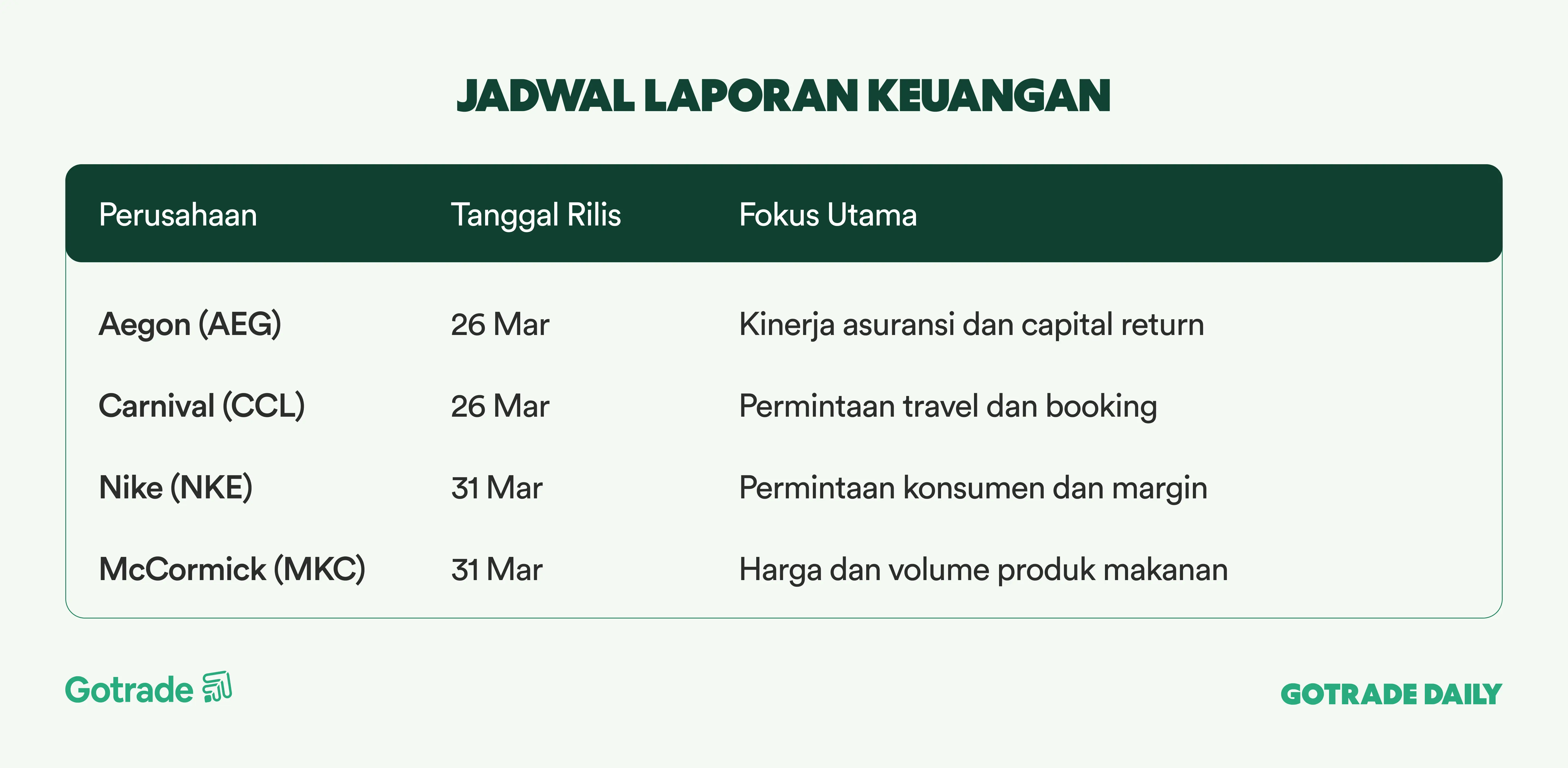 JADWAL LAPORAN KEUANGAN

| Perusahaan | Tanggal Rilis | Fokus Utama |
|---|---|---|
| Aegon (AEG) | 26 Mar | Kinerja asuransi dan capital return |
| Carnival (CCL) | 26 Mar | Permintaan travel dan booking |
| Nike (NKE) | 31 Mar | Permintaan konsumen dan margin |
| McCormick (MKC) | 31 Mar | Harga dan volume produk makanan |

Gotrade

GOTRADE DAILY