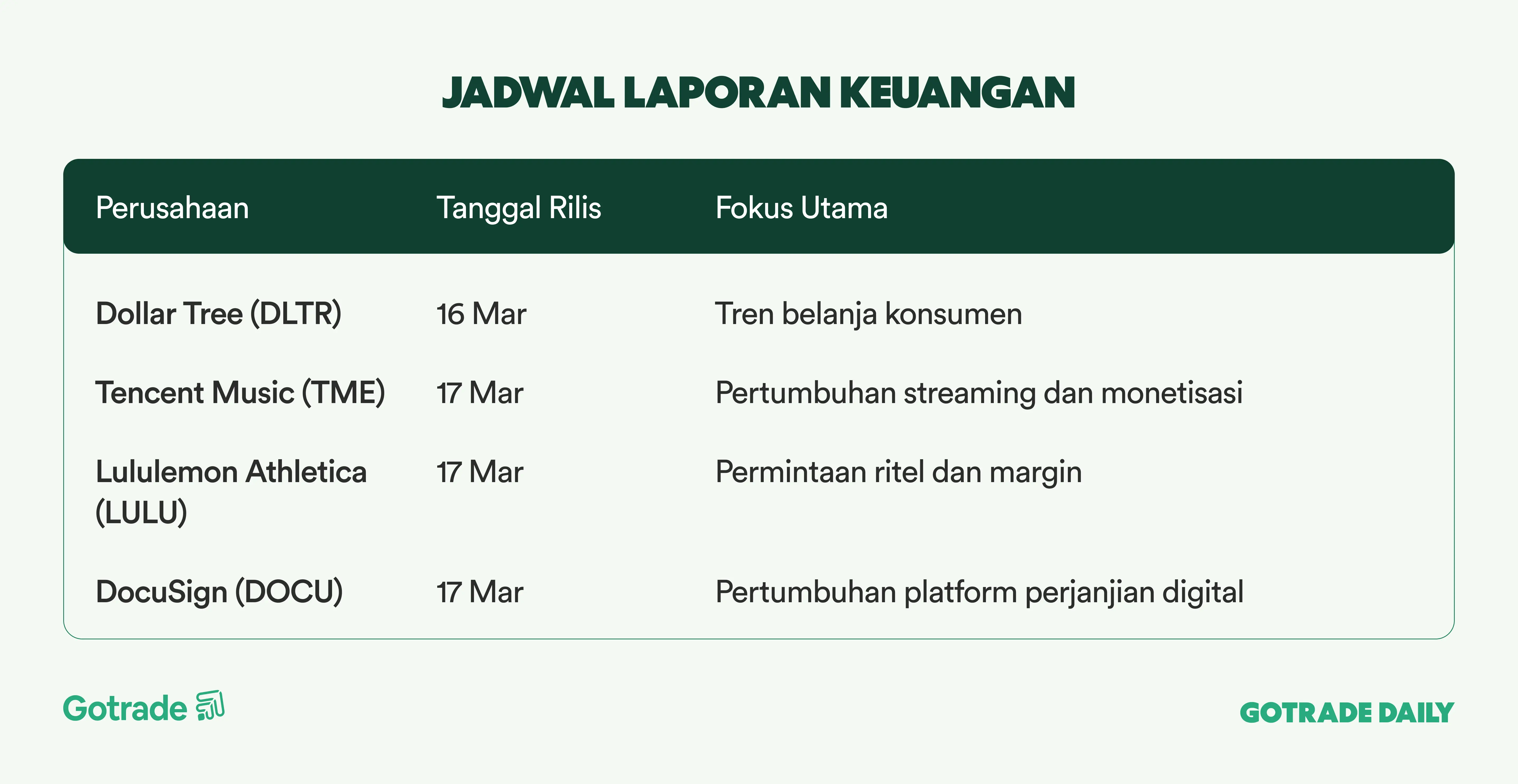 JADWAL LAPORAN KEUANGAN

| Perusahaan | Tanggal Rilis | Fokus Utama |
|---|---|---|
| Dollar Tree (DLTR) | 16 Mar | Tren belanja konsumen |
| Tencent Music (TME) | 17 Mar | Pertumbuhan streaming dan monetisasi |
| Lululemon Athletica (LULU) | 17 Mar | Permintaan ritel dan margin |
| DocuSign (DOCU) | 17 Mar | Pertumbuhan platform perjanjian digital |

Gotrade

GOTRADE DAILY