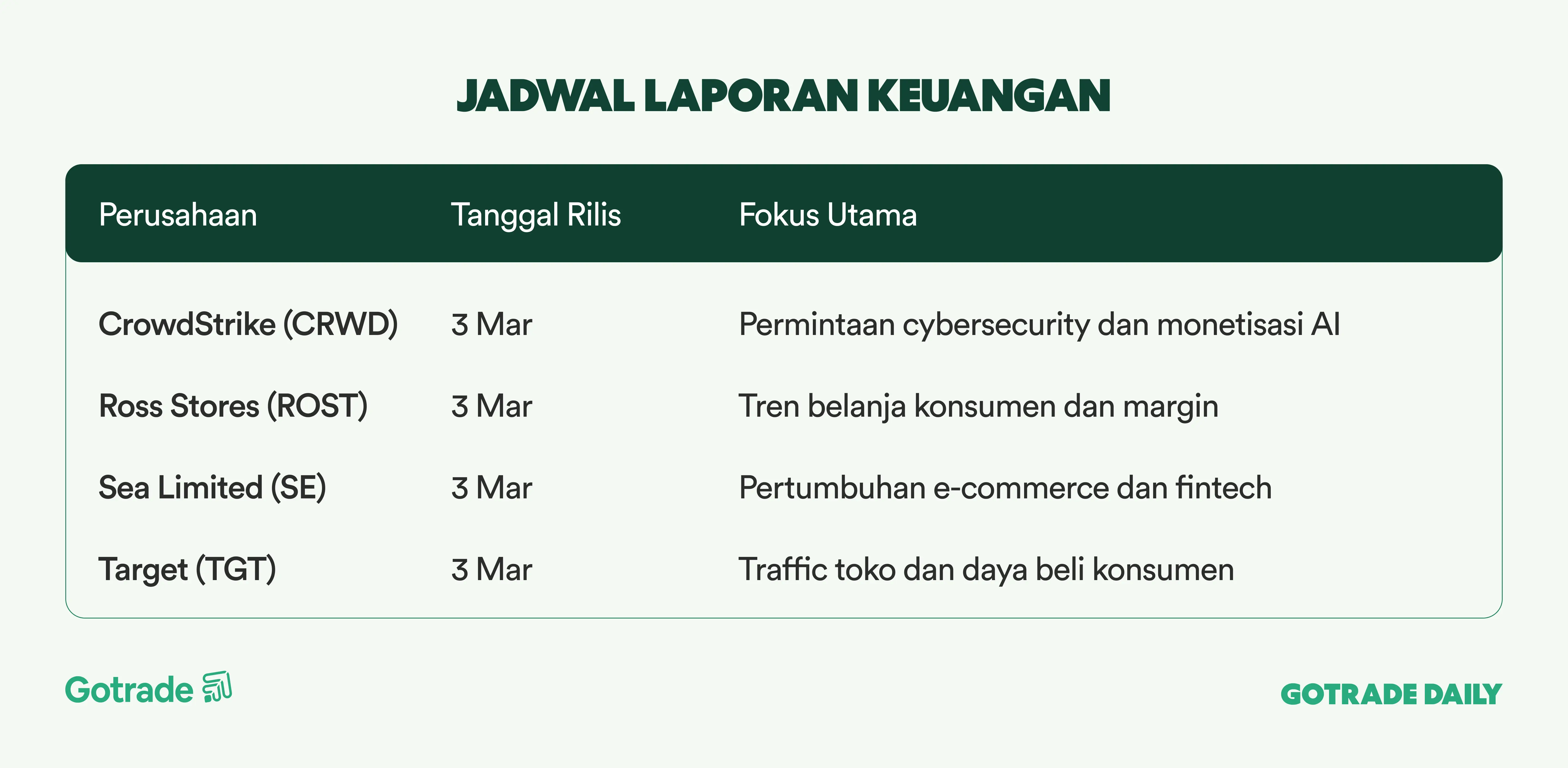 JADWAL LAPORAN KEUANGAN

| Perusahaan | Tanggal Rilis | Fokus Utama |
|---|---|---|
| CrowdStrike (CRWD) | 3 Mar | Permintaan cybersecurity dan monetisasi AI |
| Ross Stores (ROST) | 3 Mar | Tren belanja konsumen dan margin |
| Sea Limited (SE) | 3 Mar | Pertumbuhan e-commerce dan fintech |
| Target (TGT) | 3 Mar | Traffic toko dan daya beli konsumen |

Gotrade

GOTRADE DAILY