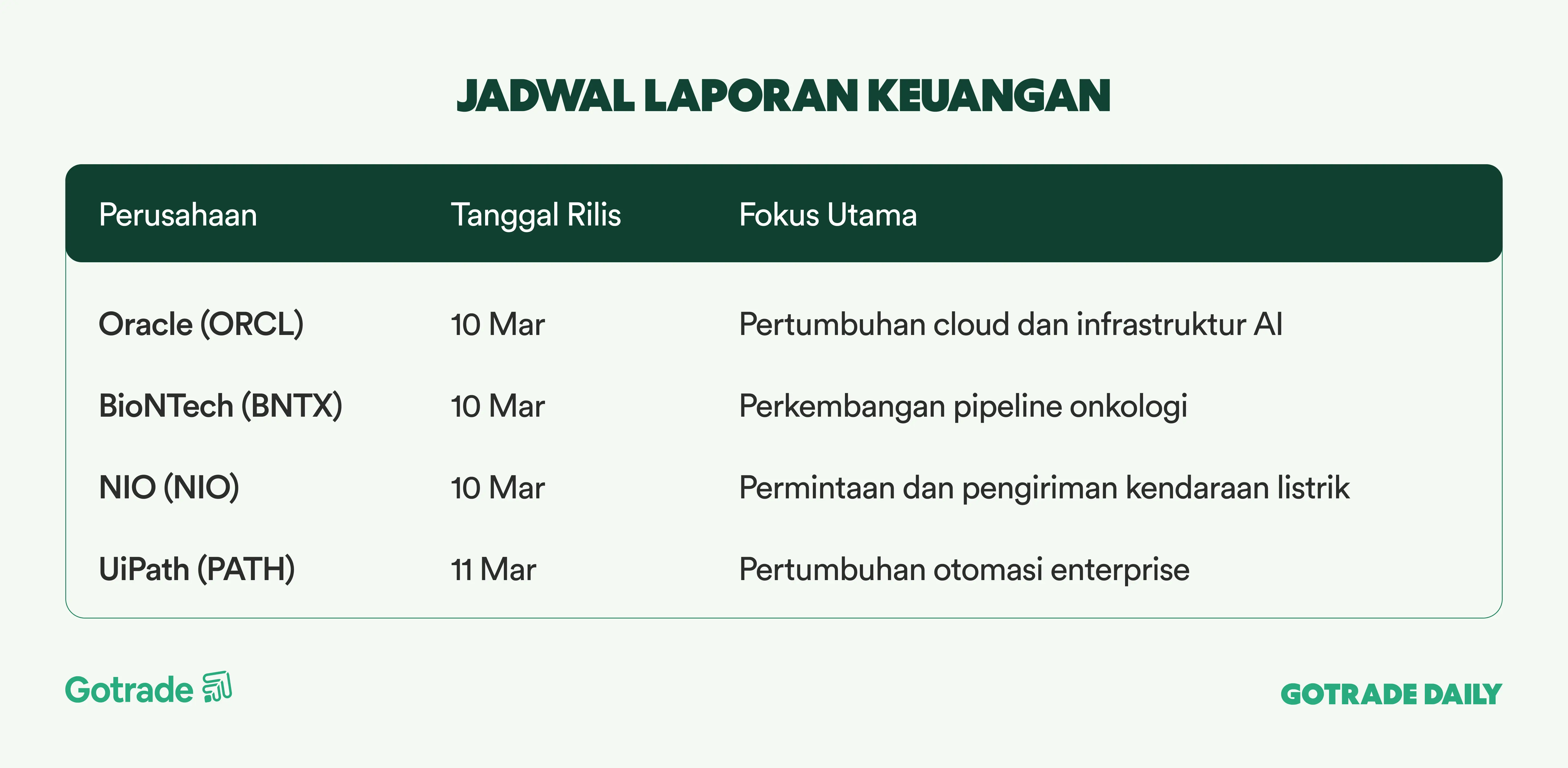 JADWAL LAPORAN KEUANGAN

| Perusahaan | Tanggal Rilis | Fokus Utama |
|---|---|---|
| Oracle (ORCL) | 10 Mar | Pertumbuhan cloud dan infrastruktur AI |
| BioNTech (BNTX) | 10 Mar | Perkembangan pipeline onkologi |
| NIO (NIO) | 10 Mar | Permintaan dan pengiriman kendaraan listrik |
| UiPath (PATH) | 11 Mar | Pertumbuhan otomasi enterprise |

Gotrade

GOTRADE DAILY