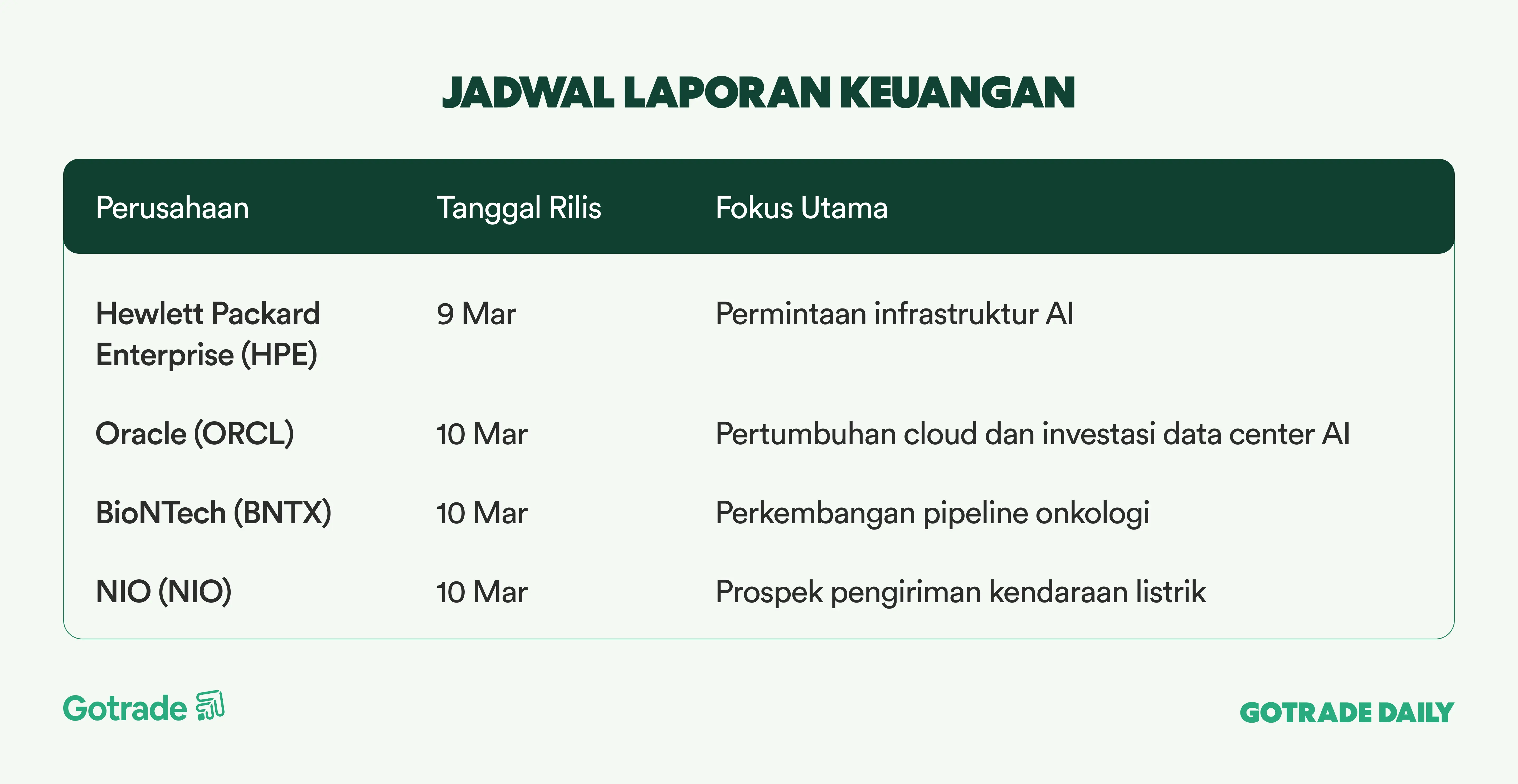 JADWAL LAPORAN KEUANGAN

| Perusahaan | Tanggal Rilis | Fokus Utama |
|---|---|---|
| Hewlett Packard Enterprise (HPE) | 9 Mar | Permintaan infrastruktur AI |
| Oracle (ORCL) | 10 Mar | Pertumbuhan cloud dan investasi data center AI |
| BioNTech (BNTX) | 10 Mar | Perkembangan pipeline onkologi |
| NIO (NIO) | 10 Mar | Prospek pengiriman kendaraan listrik |

Gotrade

GOTRADE DAILY