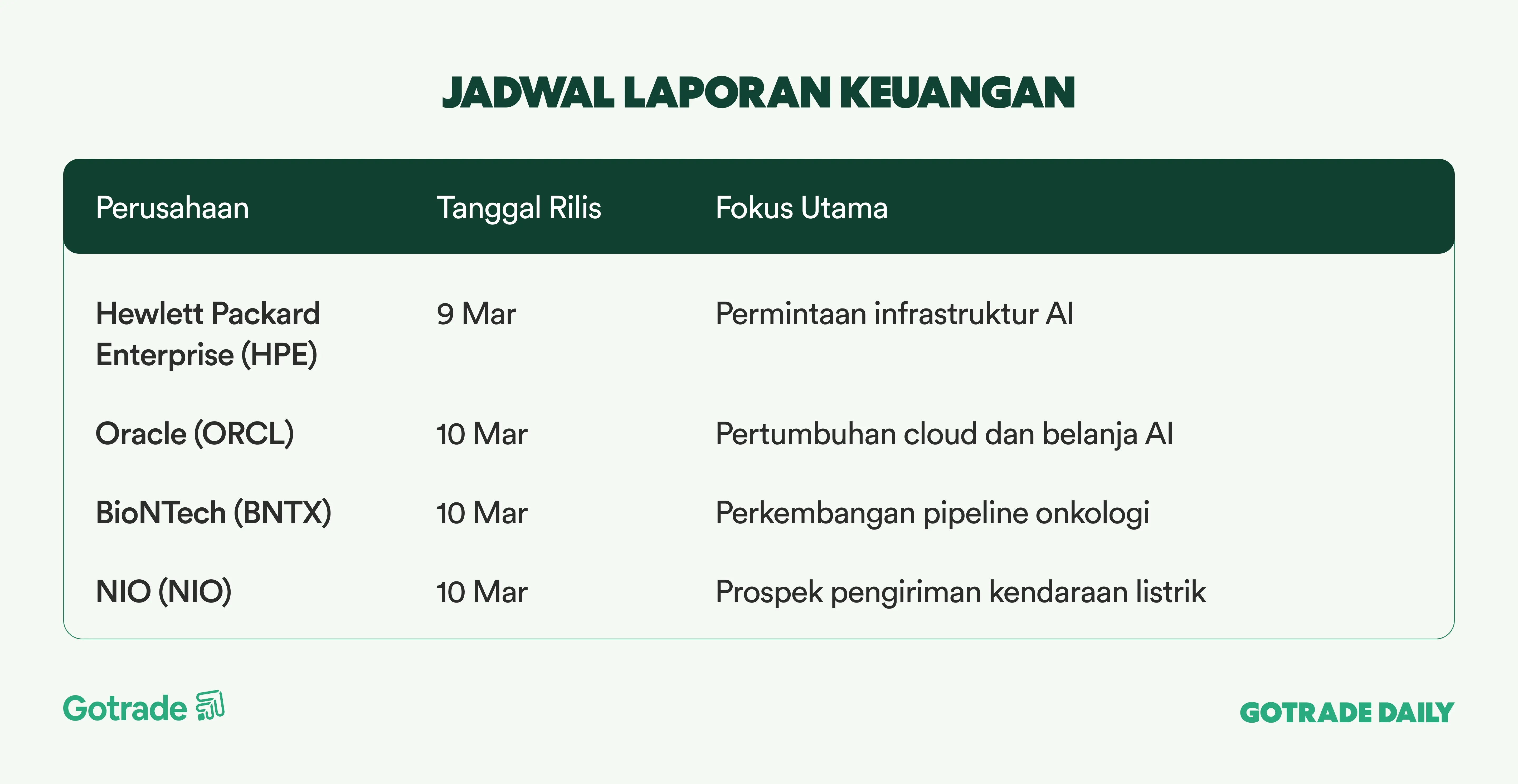 JADWAL LAPORAN KEUANGAN

| Perusahaan | Tanggal Rilis | Fokus Utama |
|---|---|---|
| Hewlett Packard Enterprise (HPE) | 9 Mar | Permintaan infrastruktur AI |
| Oracle (ORCL) | 10 Mar | Pertumbuhan cloud dan belanja AI |
| BioNTech (BNTX) | 10 Mar | Perkembangan pipeline onkologi |
| NIO (NIO) | 10 Mar | Prospek pengiriman kendaraan listrik |

Gotrade

GOTRADE DAILY