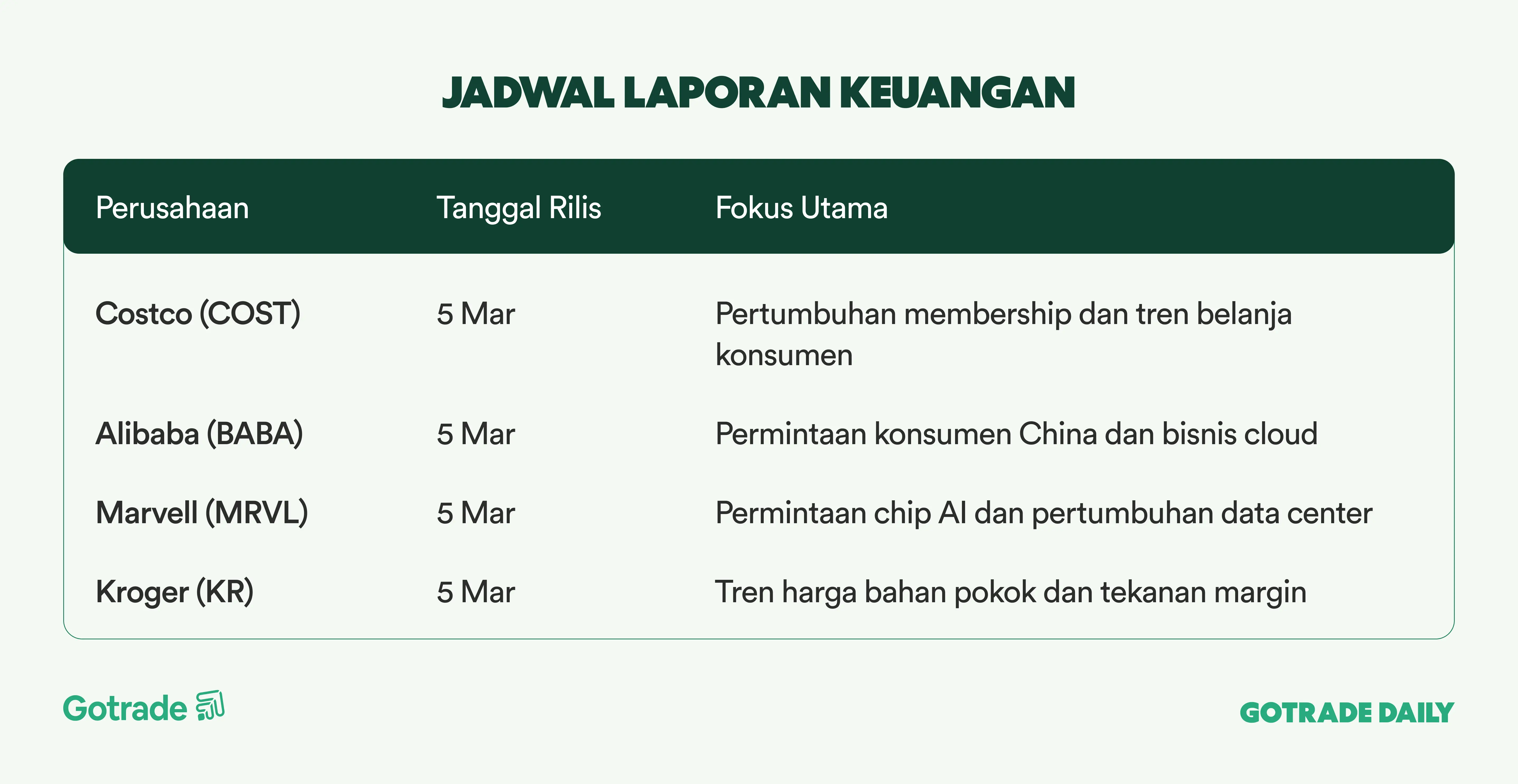 JADWAL LAPORAN KEUANGAN

| Perusahaan | Tanggal Rilis | Fokus Utama |
|---|---|---|
| Costco (COST) | 5 Mar | Pertumbuhan membership dan tren belanja konsumen |
| Alibaba (BABA) | 5 Mar | Permintaan konsumen China dan bisnis cloud |
| Marvell (MRVL) | 5 Mar | Permintaan chip AI dan pertumbuhan data center |
| Kroger (KR) | 5 Mar | Tren harga bahan pokok dan tekanan margin |

Gotrade

GOTRADE DAILY