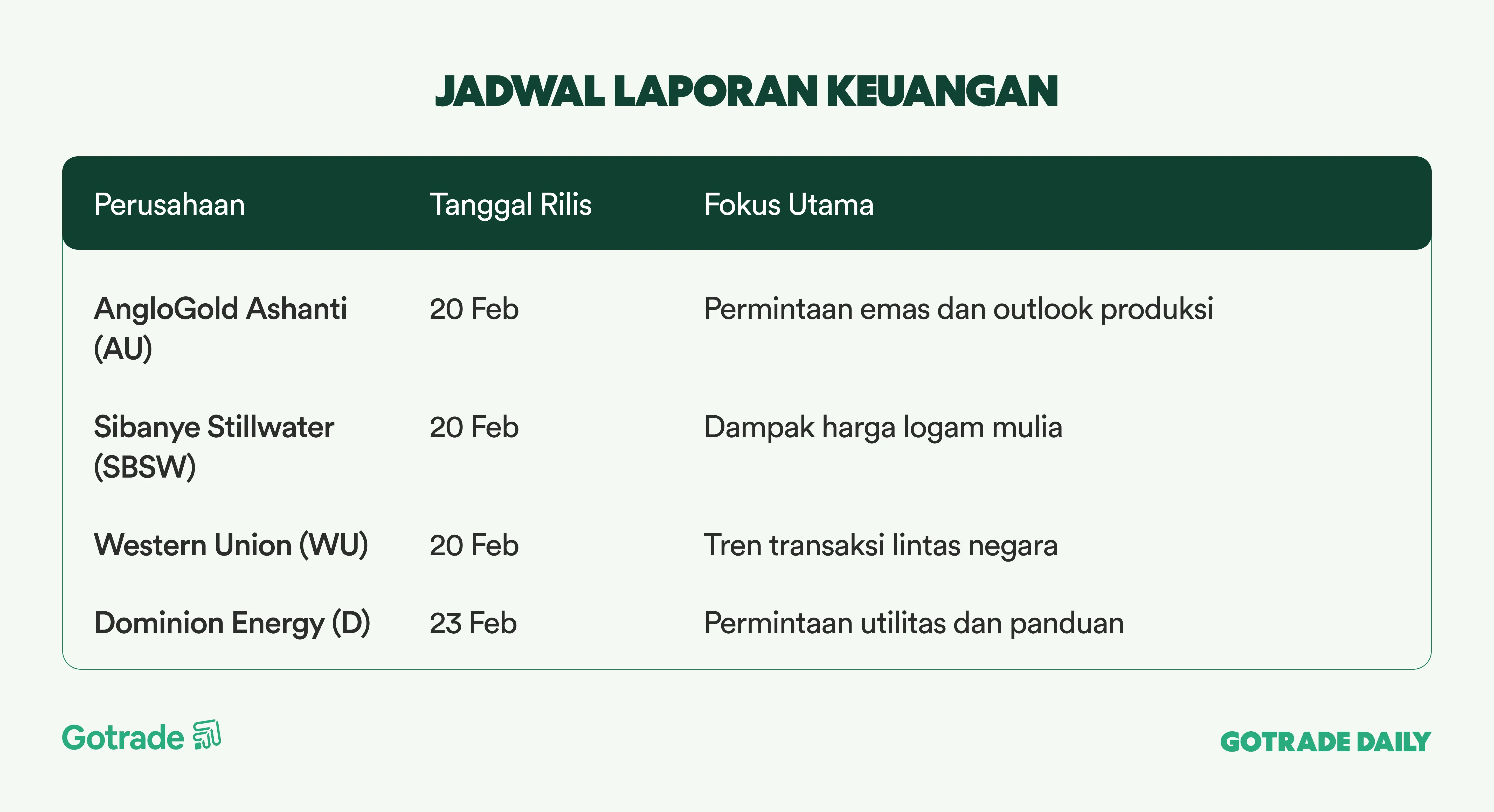 JADWAL LAPORAN KEUANGAN

| Perusahaan | Tanggal Rilis | Fokus Utama |
|---|---|---|
| AngloGold Ashanti (AU) | 20 Feb | Permintaan emas dan outlook produksi |
| Sibanye Stillwater (SBSW) | 20 Feb | Dampak harga logam mulia |
| Western Union (WU) | 20 Feb | Tren transaksi lintas negara |
| Dominion Energy (D) | 23 Feb | Permintaan utilitas dan panduan |

Gotrade

GOTRADE DAILY