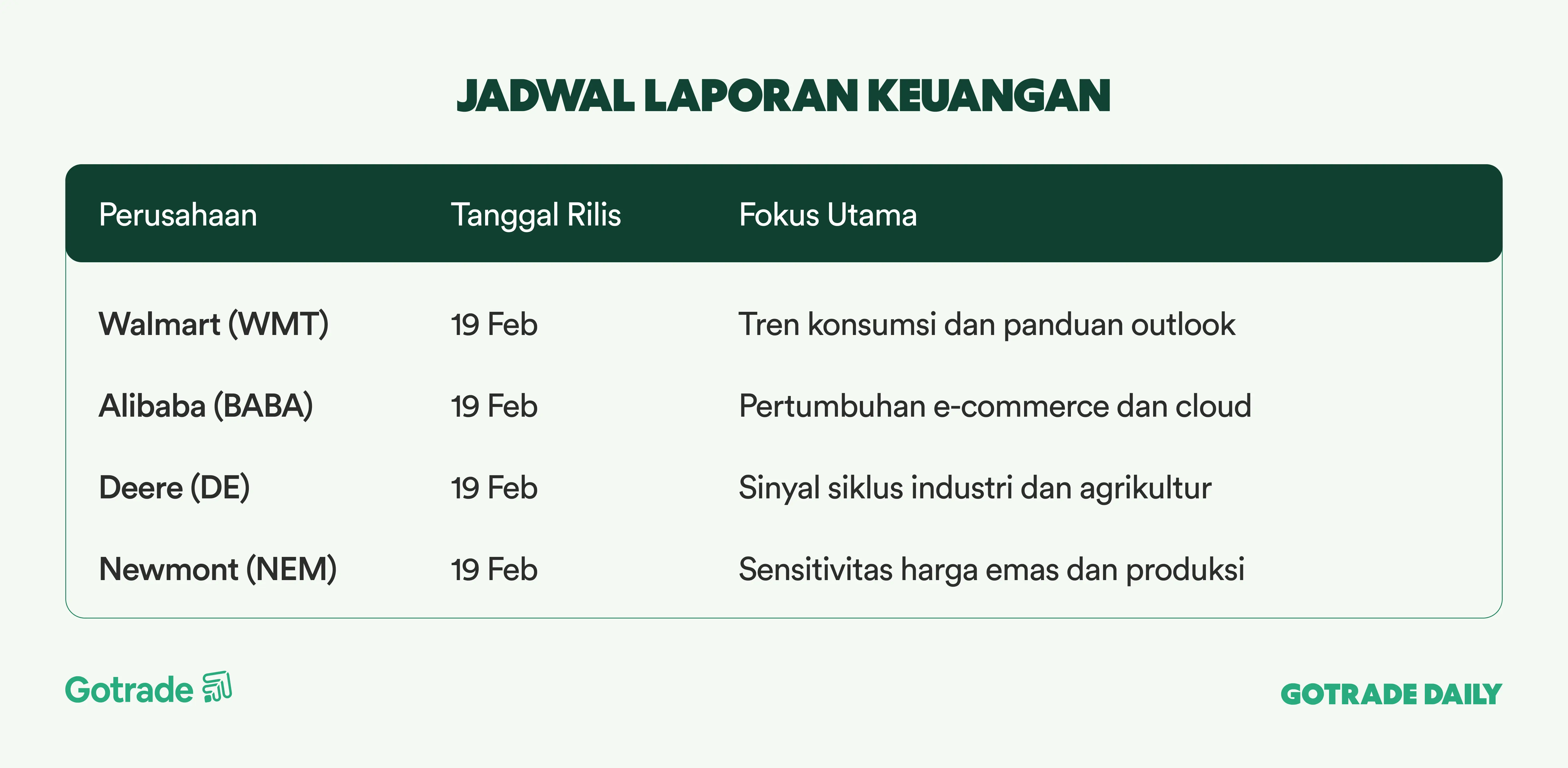 JADWAL LAPORAN KEUANGAN

| Perusahaan | Tanggal Rilis | Fokus Utama |
|---|---|---|
| Walmart (WMT) | 19 Feb | Tren konsumsi dan panduan outlook |
| Alibaba (BABA) | 19 Feb | Pertumbuhan e-commerce dan cloud |
| Deere (DE) | 19 Feb | Sinyal siklus industri dan agrikultur |
| Newmont (NEM) | 19 Feb | Sensitivitas harga emas dan produksi |

Gotrade

GOTRADE DAILY