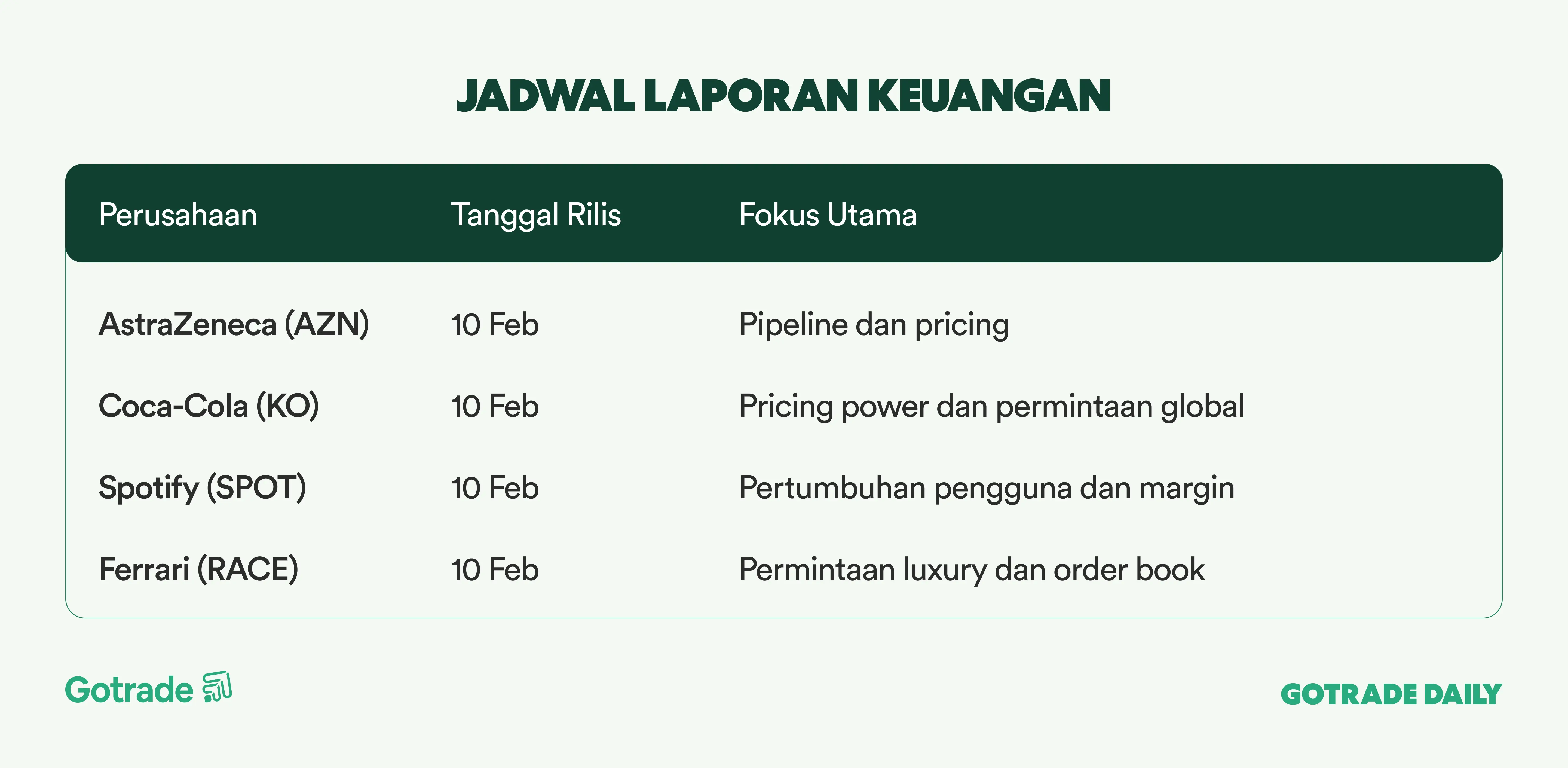 JADWAL LAPORAN KEUANGAN

| Perusahaan | Tanggal Rilis | Fokus Utama |
|---|---|---|
| AstraZeneca (AZN) | 10 Feb | Pipeline dan pricing |
| Coca-Cola (KO) | 10 Feb | Pricing power dan permintaan global |
| Spotify (SPOT) | 10 Feb | Pertumbuhan pengguna dan margin |
| Ferrari (RACE) | 10 Feb | Permintaan luxury dan order book |

Gotrade

GOTRADE DAILY