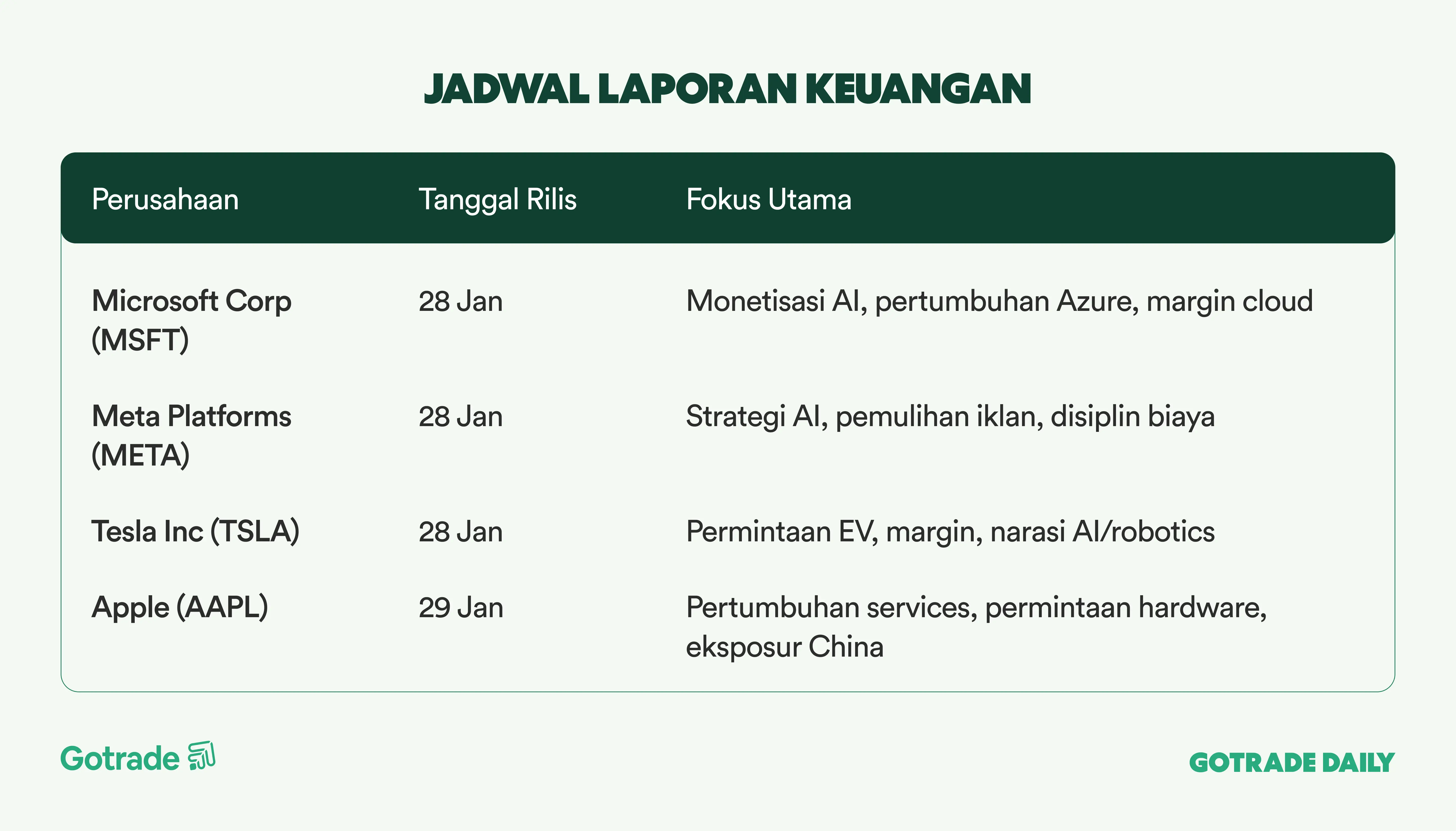 JADWAL LAPORAN KEUANGAN

| Perusahaan | Tanggal Rilis | Fokus Utama |
|---|---|---|
| Microsoft Corp (MSFT) | 28 Jan | Monetisasi AI, pertumbuhan Azure, margin cloud |
| Meta Platforms (META) | 28 Jan | Strategi AI, pemulihan iklan, disiplin biaya |
| Tesla Inc (TSLA) | 28 Jan | Permintaan EV, margin, narasi AI/robotics |
| Apple (AAPL) | 29 Jan | Pertumbuhan services, permintaan hardware, eksposur China |

Gotrade

GOTRADE DAILY